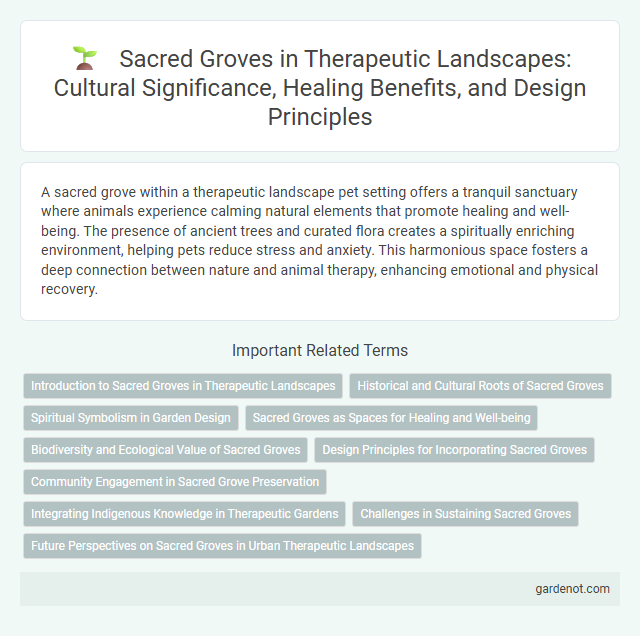 Sacred Groves in Therapeutic Landscapes: Cultural Significance, Healing Benefits, and Design Principles

A sacred grove within a therapeutic landscape pet setting offers a tranquil sanctuary where animals experience calming natural elements that promote healing and well-being. The presence of ancient trees and curated flora creates a spiritually enriching environment, helping pets reduce stress and anxiety. This harmonious space fosters a deep connection between nature and animal therapy, enhancing emotional and physical recovery.

Important Related Terms

Introduction to Sacred Groves in Therapeutic Landscapes

Historical and Cultural Roots of Sacred Groves

Spiritual Symbolism in Garden Design

Sacred Groves as Spaces for Healing and Well-being

Biodiversity and Ecological Value of Sacred Groves

Design Principles for Incorporating Sacred Groves

Community Engagement in Sacred Grove Preservation

Integrating Indigenous Knowledge in Therapeutic Gardens

Challenges in Sustaining Sacred Groves

Future Perspectives on Sacred Groves in Urban Therapeutic Landscapes

gardenot.com