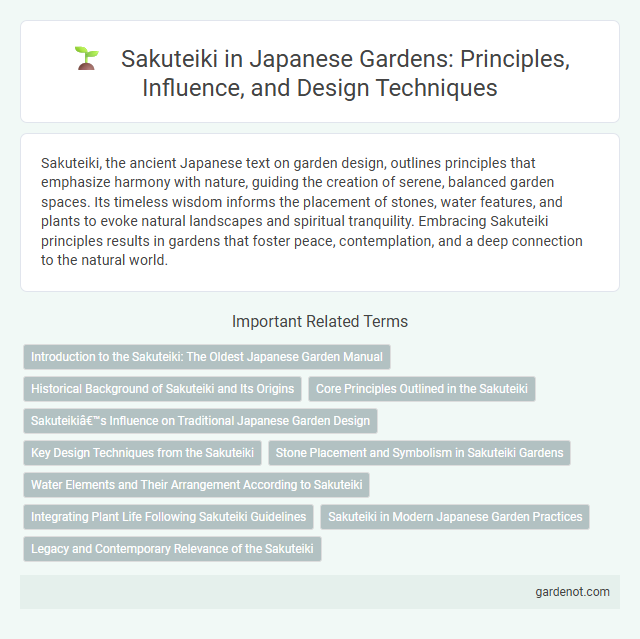 Sakuteiki in Japanese Gardens: Principles, Influence, and Design Techniques

Sakuteiki, the ancient Japanese text on garden design, outlines principles that emphasize harmony with nature, guiding the creation of serene, balanced garden spaces. Its timeless wisdom informs the placement of stones, water features, and plants to evoke natural landscapes and spiritual tranquility. Embracing Sakuteiki principles results in gardens that foster peace, contemplation, and a deep connection to the natural world.

Important Related Terms

Introduction to the Sakuteiki: The Oldest Japanese Garden Manual

Historical Background of Sakuteiki and Its Origins

Core Principles Outlined in the Sakuteiki

Sakuteikiâ€™s Influence on Traditional Japanese Garden Design

Key Design Techniques from the Sakuteiki

Stone Placement and Symbolism in Sakuteiki Gardens

Water Elements and Their Arrangement According to Sakuteiki

Integrating Plant Life Following Sakuteiki Guidelines

Sakuteiki in Modern Japanese Garden Practices

Legacy and Contemporary Relevance of the Sakuteiki

gardenot.com