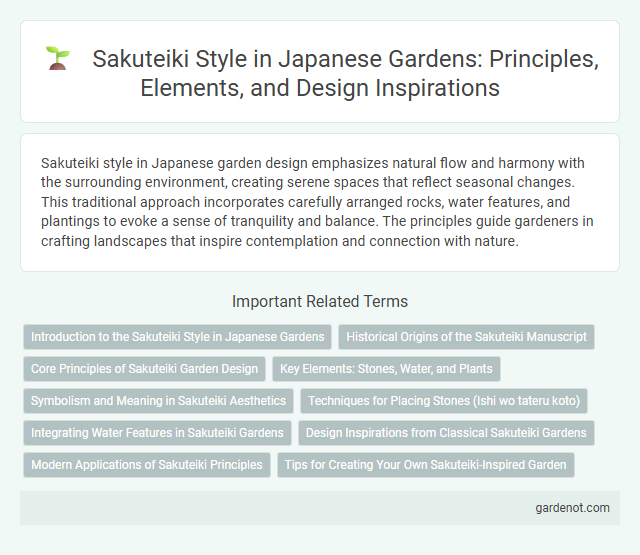 Sakuteiki Style in Japanese Gardens: Principles, Elements, and Design Inspirations

Sakuteiki style in Japanese garden design emphasizes natural flow and harmony with the surrounding environment, creating serene spaces that reflect seasonal changes. This traditional approach incorporates carefully arranged rocks, water features, and plantings to evoke a sense of tranquility and balance. The principles guide gardeners in crafting landscapes that inspire contemplation and connection with nature.

Important Related Terms

Introduction to the Sakuteiki Style in Japanese Gardens

Historical Origins of the Sakuteiki Manuscript

Core Principles of Sakuteiki Garden Design

Key Elements: Stones, Water, and Plants

Symbolism and Meaning in Sakuteiki Aesthetics

Techniques for Placing Stones (Ishi wo tateru koto)

Integrating Water Features in Sakuteiki Gardens

Design Inspirations from Classical Sakuteiki Gardens

Modern Applications of Sakuteiki Principles

Tips for Creating Your Own Sakuteiki-Inspired Garden

gardenot.com