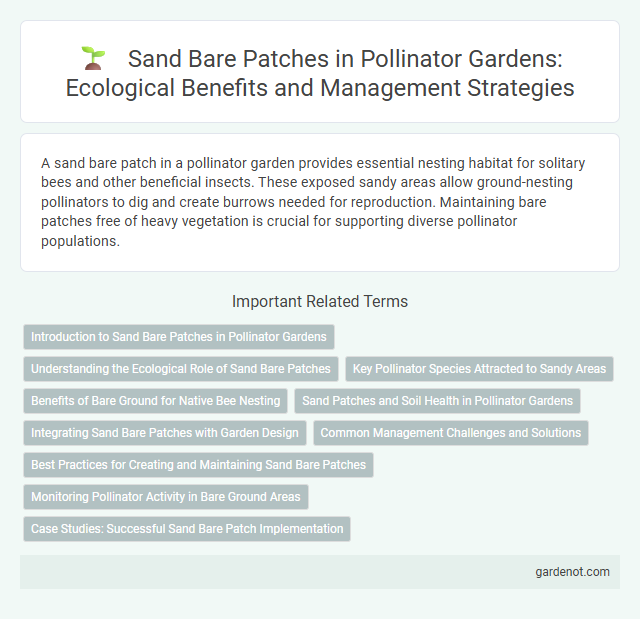 Sand Bare Patches in Pollinator Gardens: Ecological Benefits and Management Strategies

A sand bare patch in a pollinator garden provides essential nesting habitat for solitary bees and other beneficial insects. These exposed sandy areas allow ground-nesting pollinators to dig and create burrows needed for reproduction. Maintaining bare patches free of heavy vegetation is crucial for supporting diverse pollinator populations.

Important Related Terms

Introduction to Sand Bare Patches in Pollinator Gardens

Understanding the Ecological Role of Sand Bare Patches

Key Pollinator Species Attracted to Sandy Areas

Benefits of Bare Ground for Native Bee Nesting

Sand Patches and Soil Health in Pollinator Gardens

Integrating Sand Bare Patches with Garden Design

Common Management Challenges and Solutions

Best Practices for Creating and Maintaining Sand Bare Patches

Monitoring Pollinator Activity in Bare Ground Areas

Case Studies: Successful Sand Bare Patch Implementation

gardenot.com