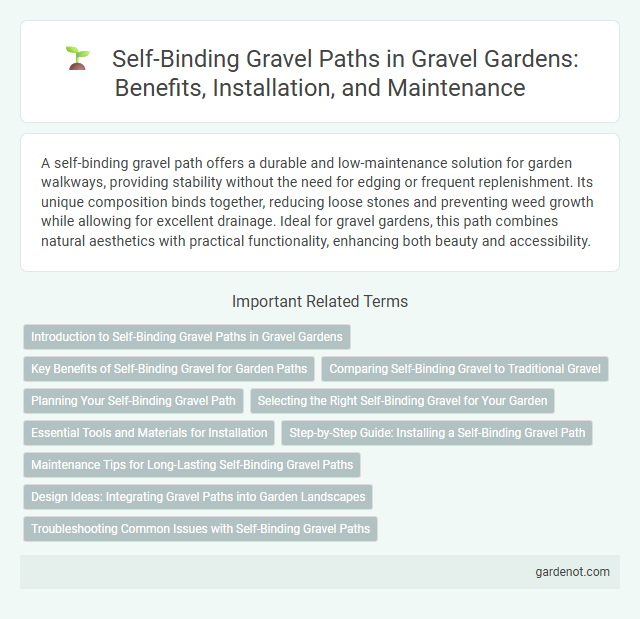 Self-Binding Gravel Paths in Gravel Gardens: Benefits, Installation, and Maintenance

A self-binding gravel path offers a durable and low-maintenance solution for garden walkways, providing stability without the need for edging or frequent replenishment. Its unique composition binds together, reducing loose stones and preventing weed growth while allowing for excellent drainage. Ideal for gravel gardens, this path combines natural aesthetics with practical functionality, enhancing both beauty and accessibility.

Important Related Terms

Introduction to Self-Binding Gravel Paths in Gravel Gardens

Key Benefits of Self-Binding Gravel for Garden Paths

Comparing Self-Binding Gravel to Traditional Gravel

Planning Your Self-Binding Gravel Path

Selecting the Right Self-Binding Gravel for Your Garden

Essential Tools and Materials for Installation

Step-by-Step Guide: Installing a Self-Binding Gravel Path

Maintenance Tips for Long-Lasting Self-Binding Gravel Paths

Design Ideas: Integrating Gravel Paths into Garden Landscapes

Troubleshooting Common Issues with Self-Binding Gravel Paths

gardenot.com