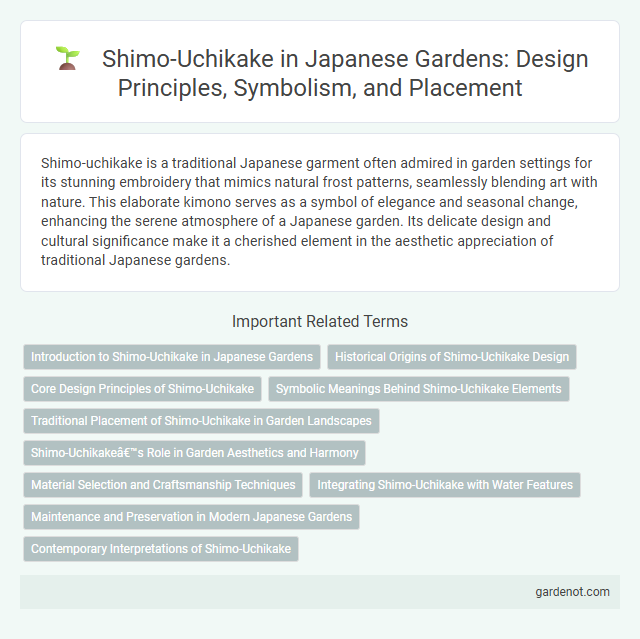 Shimo-Uchikake in Japanese Gardens: Design Principles, Symbolism, and Placement

Shimo-uchikake is a traditional Japanese garment often admired in garden settings for its stunning embroidery that mimics natural frost patterns, seamlessly blending art with nature. This elaborate kimono serves as a symbol of elegance and seasonal change, enhancing the serene atmosphere of a Japanese garden. Its delicate design and cultural significance make it a cherished element in the aesthetic appreciation of traditional Japanese gardens.

Important Related Terms

Introduction to Shimo-Uchikake in Japanese Gardens

Historical Origins of Shimo-Uchikake Design

Core Design Principles of Shimo-Uchikake

Symbolic Meanings Behind Shimo-Uchikake Elements

Traditional Placement of Shimo-Uchikake in Garden Landscapes

Shimo-Uchikakeâ€™s Role in Garden Aesthetics and Harmony

Material Selection and Craftsmanship Techniques

Integrating Shimo-Uchikake with Water Features

Maintenance and Preservation in Modern Japanese Gardens

Contemporary Interpretations of Shimo-Uchikake

gardenot.com