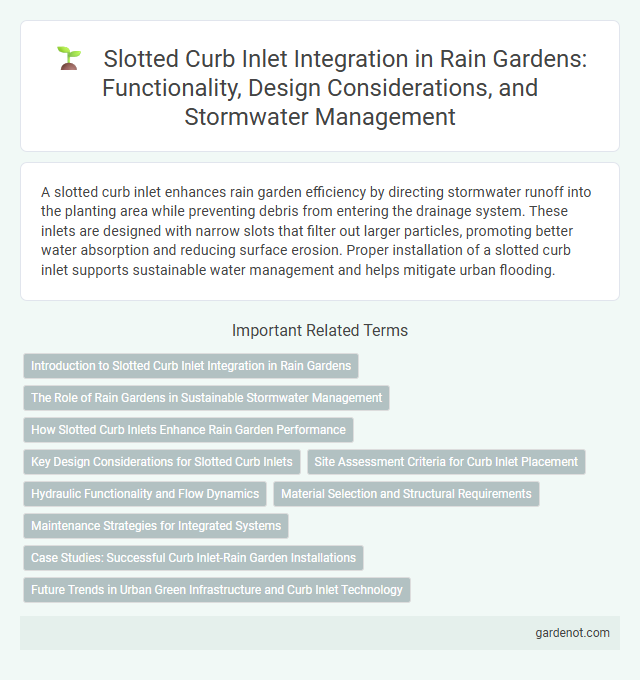 Slotted Curb Inlet Integration in Rain Gardens: Functionality, Design Considerations, and Stormwater Management

A slotted curb inlet enhances rain garden efficiency by directing stormwater runoff into the planting area while preventing debris from entering the drainage system. These inlets are designed with narrow slots that filter out larger particles, promoting better water absorption and reducing surface erosion. Proper installation of a slotted curb inlet supports sustainable water management and helps mitigate urban flooding.

Important Related Terms

Introduction to Slotted Curb Inlet Integration in Rain Gardens

The Role of Rain Gardens in Sustainable Stormwater Management

How Slotted Curb Inlets Enhance Rain Garden Performance

Key Design Considerations for Slotted Curb Inlets

Site Assessment Criteria for Curb Inlet Placement

Hydraulic Functionality and Flow Dynamics

Material Selection and Structural Requirements

Maintenance Strategies for Integrated Systems

Case Studies: Successful Curb Inlet-Rain Garden Installations

Future Trends in Urban Green Infrastructure and Curb Inlet Technology

gardenot.com