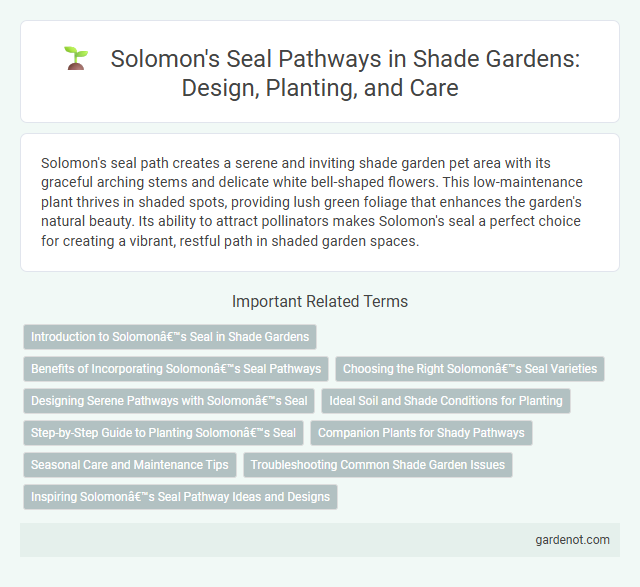 Solomon's Seal Pathways in Shade Gardens: Design, Planting, and Care

Solomon's seal path creates a serene and inviting shade garden pet area with its graceful arching stems and delicate white bell-shaped flowers. This low-maintenance plant thrives in shaded spots, providing lush green foliage that enhances the garden's natural beauty. Its ability to attract pollinators makes Solomon's seal a perfect choice for creating a vibrant, restful path in shaded garden spaces.

Important Related Terms

Introduction to Solomonâ€™s Seal in Shade Gardens

Benefits of Incorporating Solomonâ€™s Seal Pathways

Choosing the Right Solomonâ€™s Seal Varieties

Designing Serene Pathways with Solomonâ€™s Seal

Ideal Soil and Shade Conditions for Planting

Step-by-Step Guide to Planting Solomonâ€™s Seal

Companion Plants for Shady Pathways

Seasonal Care and Maintenance Tips

Troubleshooting Common Shade Garden Issues

Inspiring Solomonâ€™s Seal Pathway Ideas and Designs

gardenot.com