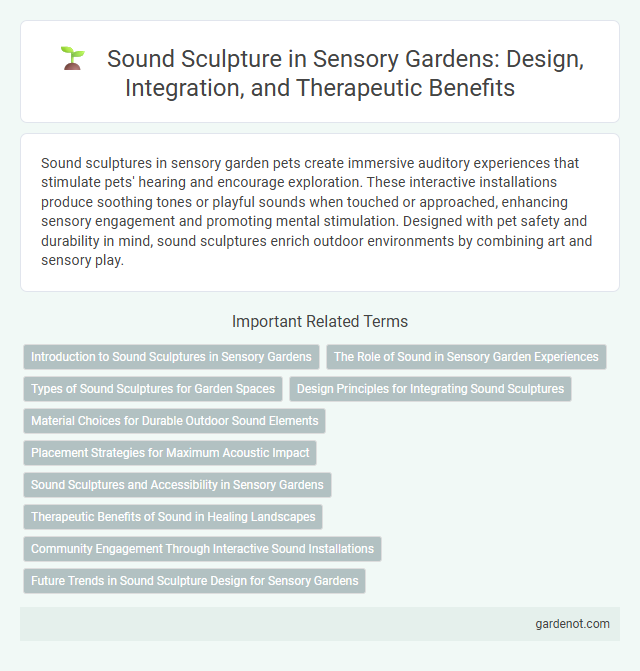 Sound Sculpture in Sensory Gardens: Design, Integration, and Therapeutic Benefits

Sound sculptures in sensory garden pets create immersive auditory experiences that stimulate pets' hearing and encourage exploration. These interactive installations produce soothing tones or playful sounds when touched or approached, enhancing sensory engagement and promoting mental stimulation. Designed with pet safety and durability in mind, sound sculptures enrich outdoor environments by combining art and sensory play.

Important Related Terms

Introduction to Sound Sculptures in Sensory Gardens

The Role of Sound in Sensory Garden Experiences

Types of Sound Sculptures for Garden Spaces

Design Principles for Integrating Sound Sculptures

Material Choices for Durable Outdoor Sound Elements

Placement Strategies for Maximum Acoustic Impact

Sound Sculptures and Accessibility in Sensory Gardens

Therapeutic Benefits of Sound in Healing Landscapes

Community Engagement Through Interactive Sound Installations

Future Trends in Sound Sculpture Design for Sensory Gardens

gardenot.com