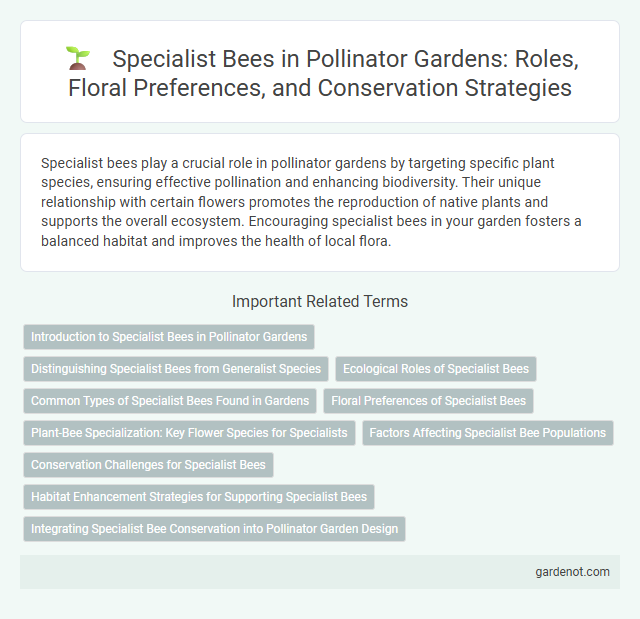 Specialist Bees in Pollinator Gardens: Roles, Floral Preferences, and Conservation Strategies

Specialist bees play a crucial role in pollinator gardens by targeting specific plant species, ensuring effective pollination and enhancing biodiversity. Their unique relationship with certain flowers promotes the reproduction of native plants and supports the overall ecosystem. Encouraging specialist bees in your garden fosters a balanced habitat and improves the health of local flora.

Important Related Terms

Introduction to Specialist Bees in Pollinator Gardens

Distinguishing Specialist Bees from Generalist Species

Ecological Roles of Specialist Bees

Common Types of Specialist Bees Found in Gardens

Floral Preferences of Specialist Bees

Plant-Bee Specialization: Key Flower Species for Specialists

Factors Affecting Specialist Bee Populations

Conservation Challenges for Specialist Bees

Habitat Enhancement Strategies for Supporting Specialist Bees

Integrating Specialist Bee Conservation into Pollinator Garden Design

gardenot.com