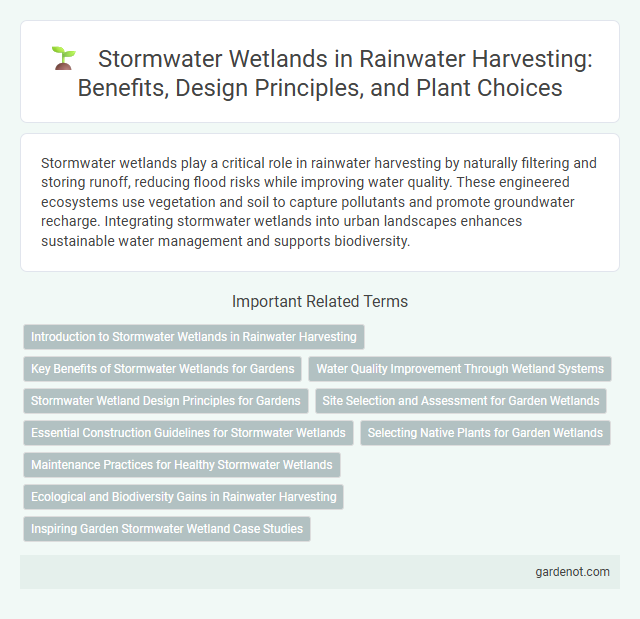 Stormwater Wetlands in Rainwater Harvesting: Benefits, Design Principles, and Plant Choices

Stormwater wetlands play a critical role in rainwater harvesting by naturally filtering and storing runoff, reducing flood risks while improving water quality. These engineered ecosystems use vegetation and soil to capture pollutants and promote groundwater recharge. Integrating stormwater wetlands into urban landscapes enhances sustainable water management and supports biodiversity.

Important Related Terms

Introduction to Stormwater Wetlands in Rainwater Harvesting

Key Benefits of Stormwater Wetlands for Gardens

Water Quality Improvement Through Wetland Systems

Stormwater Wetland Design Principles for Gardens

Site Selection and Assessment for Garden Wetlands

Essential Construction Guidelines for Stormwater Wetlands

Selecting Native Plants for Garden Wetlands

Maintenance Practices for Healthy Stormwater Wetlands

Ecological and Biodiversity Gains in Rainwater Harvesting

Inspiring Garden Stormwater Wetland Case Studies

gardenot.com