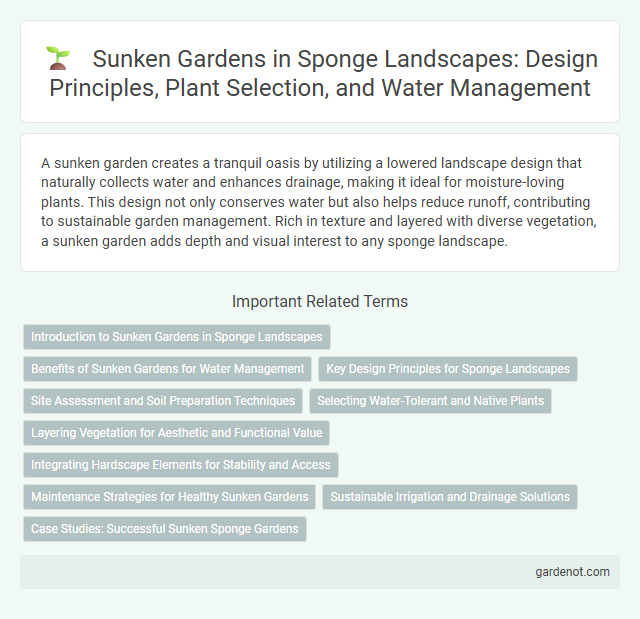 Sunken Gardens in Sponge Landscapes: Design Principles, Plant Selection, and Water Management

A sunken garden creates a tranquil oasis by utilizing a lowered landscape design that naturally collects water and enhances drainage, making it ideal for moisture-loving plants. This design not only conserves water but also helps reduce runoff, contributing to sustainable garden management. Rich in texture and layered with diverse vegetation, a sunken garden adds depth and visual interest to any sponge landscape.

Important Related Terms

Introduction to Sunken Gardens in Sponge Landscapes

Benefits of Sunken Gardens for Water Management

Key Design Principles for Sponge Landscapes

Site Assessment and Soil Preparation Techniques

Selecting Water-Tolerant and Native Plants

Layering Vegetation for Aesthetic and Functional Value

Integrating Hardscape Elements for Stability and Access

Maintenance Strategies for Healthy Sunken Gardens

Sustainable Irrigation and Drainage Solutions

Case Studies: Successful Sunken Sponge Gardens

gardenot.com