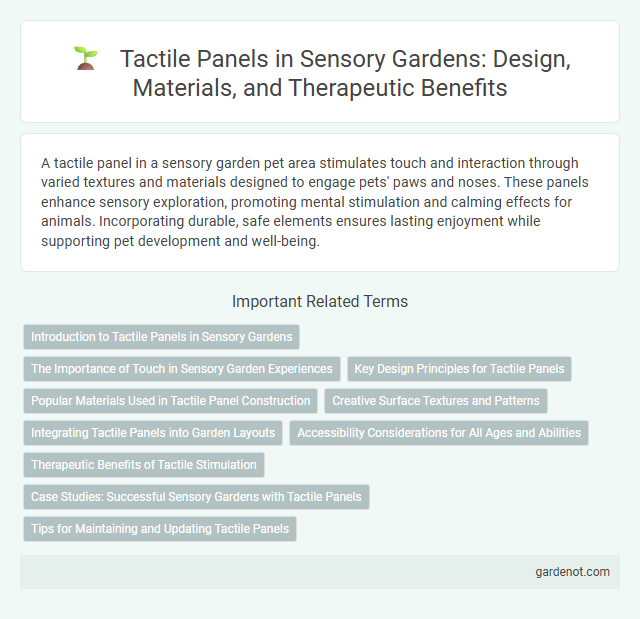 Tactile Panels in Sensory Gardens: Design, Materials, and Therapeutic Benefits

A tactile panel in a sensory garden pet area stimulates touch and interaction through varied textures and materials designed to engage pets' paws and noses. These panels enhance sensory exploration, promoting mental stimulation and calming effects for animals. Incorporating durable, safe elements ensures lasting enjoyment while supporting pet development and well-being.

Important Related Terms

Introduction to Tactile Panels in Sensory Gardens

The Importance of Touch in Sensory Garden Experiences

Key Design Principles for Tactile Panels

Popular Materials Used in Tactile Panel Construction

Creative Surface Textures and Patterns

Integrating Tactile Panels into Garden Layouts

Accessibility Considerations for All Ages and Abilities

Therapeutic Benefits of Tactile Stimulation

Case Studies: Successful Sensory Gardens with Tactile Panels

Tips for Maintaining and Updating Tactile Panels

gardenot.com