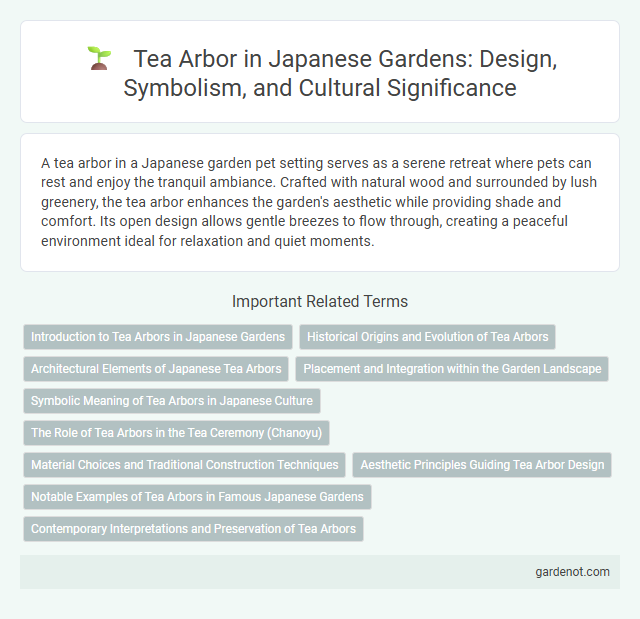 Tea Arbor in Japanese Gardens: Design, Symbolism, and Cultural Significance

A tea arbor in a Japanese garden pet setting serves as a serene retreat where pets can rest and enjoy the tranquil ambiance. Crafted with natural wood and surrounded by lush greenery, the tea arbor enhances the garden's aesthetic while providing shade and comfort. Its open design allows gentle breezes to flow through, creating a peaceful environment ideal for relaxation and quiet moments.

Important Related Terms

Introduction to Tea Arbors in Japanese Gardens

Historical Origins and Evolution of Tea Arbors

Architectural Elements of Japanese Tea Arbors

Placement and Integration within the Garden Landscape

Symbolic Meaning of Tea Arbors in Japanese Culture

The Role of Tea Arbors in the Tea Ceremony (Chanoyu)

Material Choices and Traditional Construction Techniques

Aesthetic Principles Guiding Tea Arbor Design

Notable Examples of Tea Arbors in Famous Japanese Gardens

Contemporary Interpretations and Preservation of Tea Arbors

gardenot.com