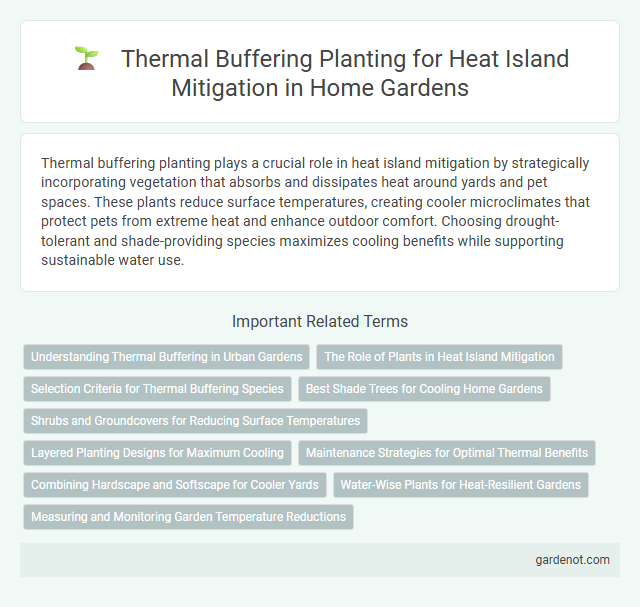 Thermal Buffering Planting for Heat Island Mitigation in Home Gardens

Thermal buffering planting plays a crucial role in heat island mitigation by strategically incorporating vegetation that absorbs and dissipates heat around yards and pet spaces. These plants reduce surface temperatures, creating cooler microclimates that protect pets from extreme heat and enhance outdoor comfort. Choosing drought-tolerant and shade-providing species maximizes cooling benefits while supporting sustainable water use.

Important Related Terms

Understanding Thermal Buffering in Urban Gardens

The Role of Plants in Heat Island Mitigation

Selection Criteria for Thermal Buffering Species

Best Shade Trees for Cooling Home Gardens

Shrubs and Groundcovers for Reducing Surface Temperatures

Layered Planting Designs for Maximum Cooling

Maintenance Strategies for Optimal Thermal Benefits

Combining Hardscape and Softscape for Cooler Yards

Water-Wise Plants for Heat-Resilient Gardens

Measuring and Monitoring Garden Temperature Reductions

gardenot.com