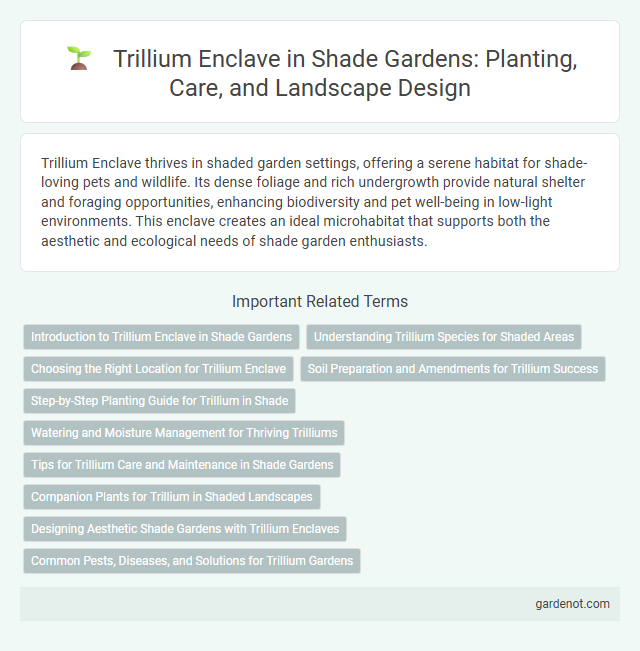 Trillium Enclave in Shade Gardens: Planting, Care, and Landscape Design

Trillium Enclave thrives in shaded garden settings, offering a serene habitat for shade-loving pets and wildlife. Its dense foliage and rich undergrowth provide natural shelter and foraging opportunities, enhancing biodiversity and pet well-being in low-light environments. This enclave creates an ideal microhabitat that supports both the aesthetic and ecological needs of shade garden enthusiasts.

Important Related Terms

Introduction to Trillium Enclave in Shade Gardens

Understanding Trillium Species for Shaded Areas

Choosing the Right Location for Trillium Enclave

Soil Preparation and Amendments for Trillium Success

Step-by-Step Planting Guide for Trillium in Shade

Watering and Moisture Management for Thriving Trilliums

Tips for Trillium Care and Maintenance in Shade Gardens

Companion Plants for Trillium in Shaded Landscapes

Designing Aesthetic Shade Gardens with Trillium Enclaves

Common Pests, Diseases, and Solutions for Trillium Gardens

gardenot.com