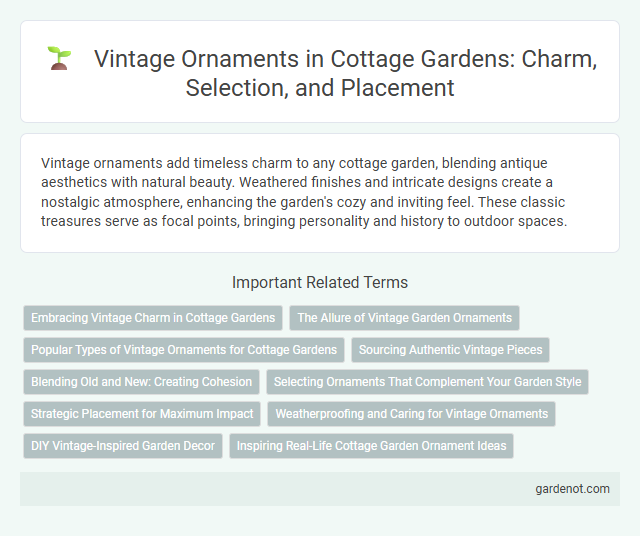 Vintage Ornaments in Cottage Gardens: Charm, Selection, and Placement

Vintage ornaments add timeless charm to any cottage garden, blending antique aesthetics with natural beauty. Weathered finishes and intricate designs create a nostalgic atmosphere, enhancing the garden's cozy and inviting feel. These classic treasures serve as focal points, bringing personality and history to outdoor spaces.

Important Related Terms

Embracing Vintage Charm in Cottage Gardens

The Allure of Vintage Garden Ornaments

Popular Types of Vintage Ornaments for Cottage Gardens

Sourcing Authentic Vintage Pieces

Blending Old and New: Creating Cohesion

Selecting Ornaments That Complement Your Garden Style

Strategic Placement for Maximum Impact

Weatherproofing and Caring for Vintage Ornaments

DIY Vintage-Inspired Garden Decor

Inspiring Real-Life Cottage Garden Ornament Ideas

gardenot.com