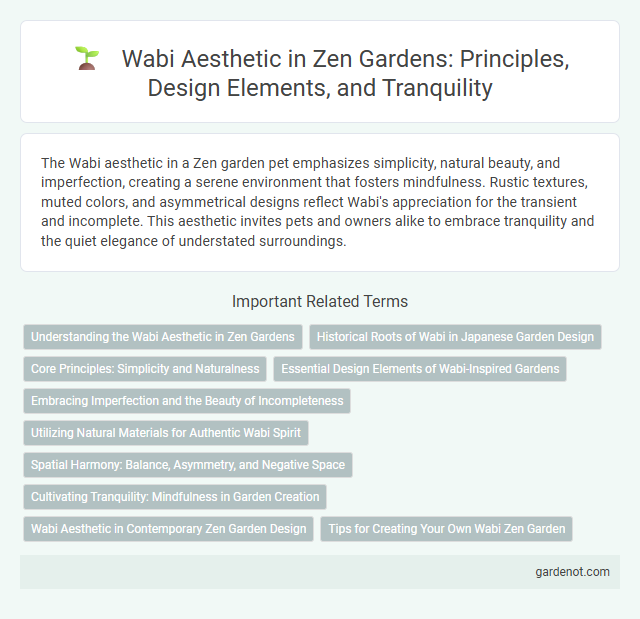 Wabi Aesthetic in Zen Gardens: Principles, Design Elements, and Tranquility

The Wabi aesthetic in a Zen garden pet emphasizes simplicity, natural beauty, and imperfection, creating a serene environment that fosters mindfulness. Rustic textures, muted colors, and asymmetrical designs reflect Wabi's appreciation for the transient and incomplete. This aesthetic invites pets and owners alike to embrace tranquility and the quiet elegance of understated surroundings.

Important Related Terms

Understanding the Wabi Aesthetic in Zen Gardens

Historical Roots of Wabi in Japanese Garden Design

Core Principles: Simplicity and Naturalness

Essential Design Elements of Wabi-Inspired Gardens

Embracing Imperfection and the Beauty of Incompleteness

Utilizing Natural Materials for Authentic Wabi Spirit

Spatial Harmony: Balance, Asymmetry, and Negative Space

Cultivating Tranquility: Mindfulness in Garden Creation

Wabi Aesthetic in Contemporary Zen Garden Design

Tips for Creating Your Own Wabi Zen Garden

gardenot.com