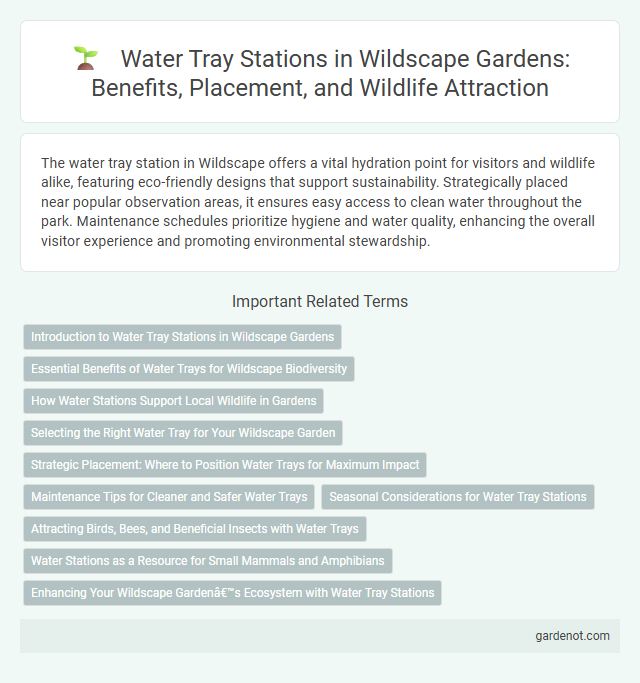 Water Tray Stations in Wildscape Gardens: Benefits, Placement, and Wildlife Attraction

The water tray station in Wildscape offers a vital hydration point for visitors and wildlife alike, featuring eco-friendly designs that support sustainability. Strategically placed near popular observation areas, it ensures easy access to clean water throughout the park. Maintenance schedules prioritize hygiene and water quality, enhancing the overall visitor experience and promoting environmental stewardship.

Important Related Terms

Introduction to Water Tray Stations in Wildscape Gardens

Essential Benefits of Water Trays for Wildscape Biodiversity

How Water Stations Support Local Wildlife in Gardens

Selecting the Right Water Tray for Your Wildscape Garden

Strategic Placement: Where to Position Water Trays for Maximum Impact

Maintenance Tips for Cleaner and Safer Water Trays

Seasonal Considerations for Water Tray Stations

Attracting Birds, Bees, and Beneficial Insects with Water Trays

Water Stations as a Resource for Small Mammals and Amphibians

Enhancing Your Wildscape Gardenâ€™s Ecosystem with Water Tray Stations

gardenot.com