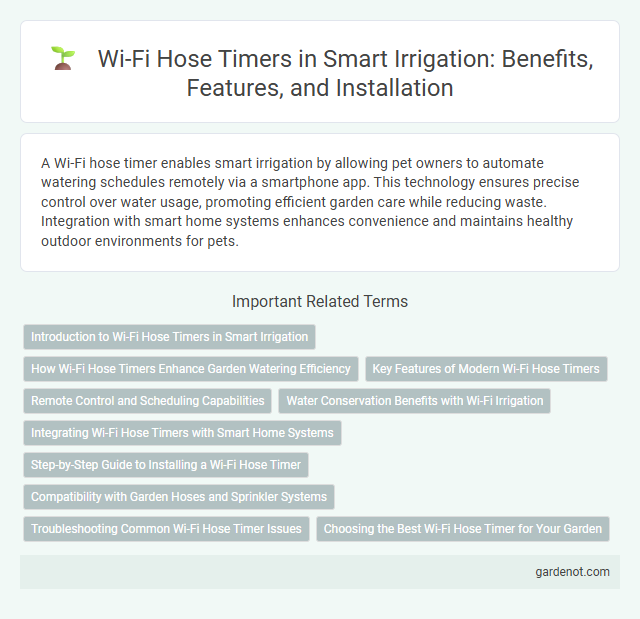 Wi-Fi Hose Timers in Smart Irrigation: Benefits, Features, and Installation

A Wi-Fi hose timer enables smart irrigation by allowing pet owners to automate watering schedules remotely via a smartphone app. This technology ensures precise control over water usage, promoting efficient garden care while reducing waste. Integration with smart home systems enhances convenience and maintains healthy outdoor environments for pets.

Important Related Terms

Introduction to Wi-Fi Hose Timers in Smart Irrigation

How Wi-Fi Hose Timers Enhance Garden Watering Efficiency

Key Features of Modern Wi-Fi Hose Timers

Remote Control and Scheduling Capabilities

Water Conservation Benefits with Wi-Fi Irrigation

Integrating Wi-Fi Hose Timers with Smart Home Systems

Step-by-Step Guide to Installing a Wi-Fi Hose Timer

Compatibility with Garden Hoses and Sprinkler Systems

Troubleshooting Common Wi-Fi Hose Timer Issues

Choosing the Best Wi-Fi Hose Timer for Your Garden

gardenot.com