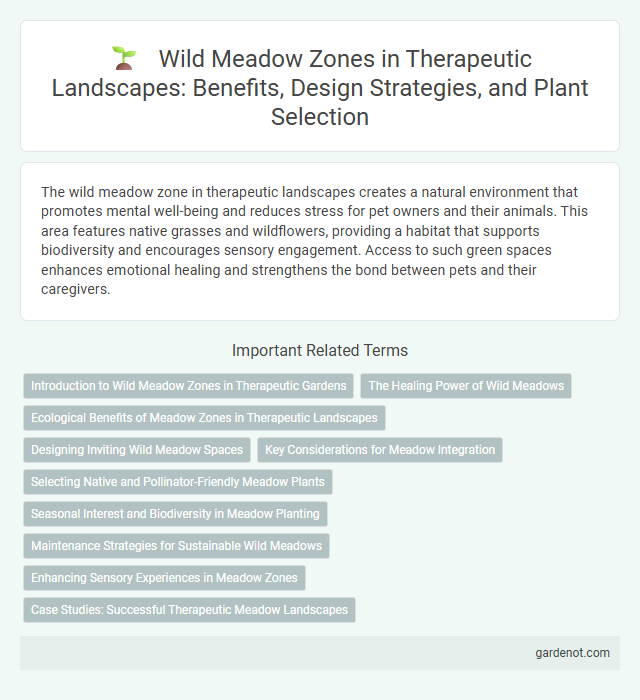 Wild Meadow Zones in Therapeutic Landscapes: Benefits, Design Strategies, and Plant Selection

The wild meadow zone in therapeutic landscapes creates a natural environment that promotes mental well-being and reduces stress for pet owners and their animals. This area features native grasses and wildflowers, providing a habitat that supports biodiversity and encourages sensory engagement. Access to such green spaces enhances emotional healing and strengthens the bond between pets and their caregivers.

Important Related Terms

Introduction to Wild Meadow Zones in Therapeutic Gardens

The Healing Power of Wild Meadows

Ecological Benefits of Meadow Zones in Therapeutic Landscapes

Designing Inviting Wild Meadow Spaces

Key Considerations for Meadow Integration

Selecting Native and Pollinator-Friendly Meadow Plants

Seasonal Interest and Biodiversity in Meadow Planting

Maintenance Strategies for Sustainable Wild Meadows

Enhancing Sensory Experiences in Meadow Zones

Case Studies: Successful Therapeutic Meadow Landscapes

gardenot.com