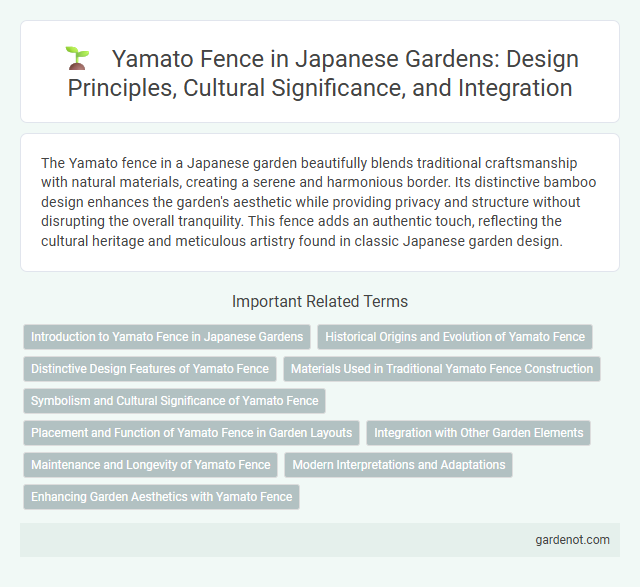 Yamato Fence in Japanese Gardens: Design Principles, Cultural Significance, and Integration

The Yamato fence in a Japanese garden beautifully blends traditional craftsmanship with natural materials, creating a serene and harmonious border. Its distinctive bamboo design enhances the garden's aesthetic while providing privacy and structure without disrupting the overall tranquility. This fence adds an authentic touch, reflecting the cultural heritage and meticulous artistry found in classic Japanese garden design.

Important Related Terms

Introduction to Yamato Fence in Japanese Gardens
Historical Origins and Evolution of Yamato Fence
Distinctive Design Features of Yamato Fence
Materials Used in Traditional Yamato Fence Construction
Symbolism and Cultural Significance of Yamato Fence
Placement and Function of Yamato Fence in Garden Layouts
Integration with Other Garden Elements
Maintenance and Longevity of Yamato Fence
Modern Interpretations and Adaptations
Enhancing Garden Aesthetics with Yamato Fence

gardenot.com