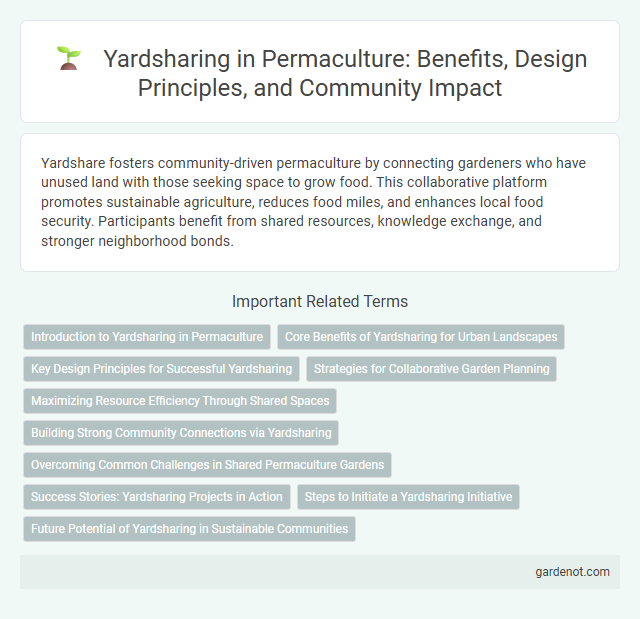 Yardsharing in Permaculture: Benefits, Design Principles, and Community Impact

Yardshare fosters community-driven permaculture by connecting gardeners who have unused land with those seeking space to grow food. This collaborative platform promotes sustainable agriculture, reduces food miles, and enhances local food security. Participants benefit from shared resources, knowledge exchange, and stronger neighborhood bonds.

Important Related Terms

Introduction to Yardsharing in Permaculture

Core Benefits of Yardsharing for Urban Landscapes

Key Design Principles for Successful Yardsharing

Strategies for Collaborative Garden Planning

Maximizing Resource Efficiency Through Shared Spaces

Building Strong Community Connections via Yardsharing

Overcoming Common Challenges in Shared Permaculture Gardens

Success Stories: Yardsharing Projects in Action

Steps to Initiate a Yardsharing Initiative

Future Potential of Yardsharing in Sustainable Communities

gardenot.com