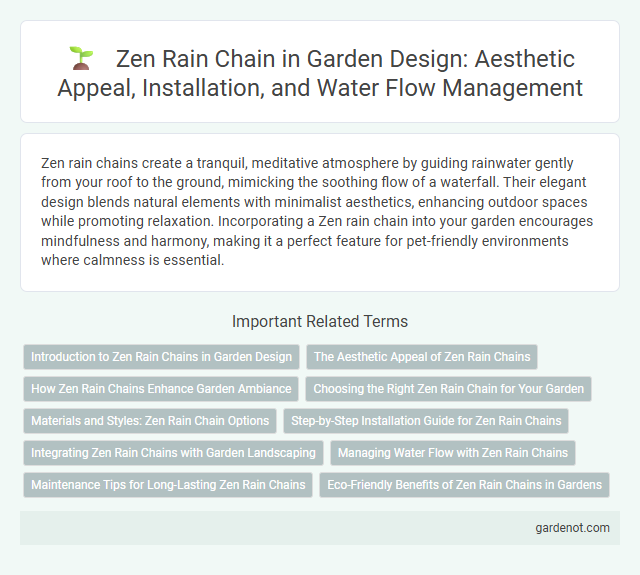 Zen Rain Chain in Garden Design: Aesthetic Appeal, Installation, and Water Flow Management

Zen rain chains create a tranquil, meditative atmosphere by guiding rainwater gently from your roof to the ground, mimicking the soothing flow of a waterfall. Their elegant design blends natural elements with minimalist aesthetics, enhancing outdoor spaces while promoting relaxation. Incorporating a Zen rain chain into your garden encourages mindfulness and harmony, making it a perfect feature for pet-friendly environments where calmness is essential.

Important Related Terms

Introduction to Zen Rain Chains in Garden Design

The Aesthetic Appeal of Zen Rain Chains

How Zen Rain Chains Enhance Garden Ambiance

Choosing the Right Zen Rain Chain for Your Garden

Materials and Styles: Zen Rain Chain Options

Step-by-Step Installation Guide for Zen Rain Chains

Integrating Zen Rain Chains with Garden Landscaping

Managing Water Flow with Zen Rain Chains

Maintenance Tips for Long-Lasting Zen Rain Chains

Eco-Friendly Benefits of Zen Rain Chains in Gardens

gardenot.com