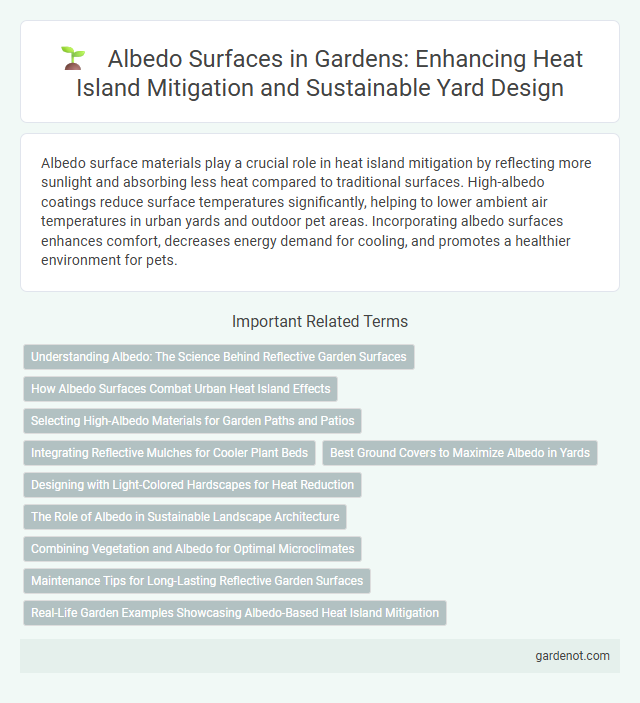 Albedo Surfaces in Gardens: Enhancing Heat Island Mitigation and Sustainable Yard Design

Albedo surface materials play a crucial role in heat island mitigation by reflecting more sunlight and absorbing less heat compared to traditional surfaces. High-albedo coatings reduce surface temperatures significantly, helping to lower ambient air temperatures in urban yards and outdoor pet areas. Incorporating albedo surfaces enhances comfort, decreases energy demand for cooling, and promotes a healthier environment for pets.

Important Related Terms

Understanding Albedo: The Science Behind Reflective Garden Surfaces

How Albedo Surfaces Combat Urban Heat Island Effects

Selecting High-Albedo Materials for Garden Paths and Patios

Integrating Reflective Mulches for Cooler Plant Beds

Best Ground Covers to Maximize Albedo in Yards

Designing with Light-Colored Hardscapes for Heat Reduction

The Role of Albedo in Sustainable Landscape Architecture

Combining Vegetation and Albedo for Optimal Microclimates

Maintenance Tips for Long-Lasting Reflective Garden Surfaces

Real-Life Garden Examples Showcasing Albedo-Based Heat Island Mitigation

gardenot.com