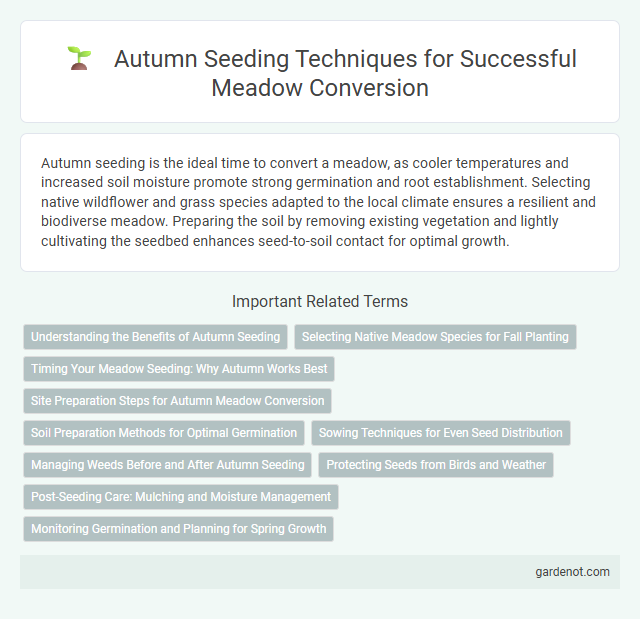 Autumn Seeding Techniques for Successful Meadow Conversion

Autumn seeding is the ideal time to convert a meadow, as cooler temperatures and increased soil moisture promote strong germination and root establishment. Selecting native wildflower and grass species adapted to the local climate ensures a resilient and biodiverse meadow. Preparing the soil by removing existing vegetation and lightly cultivating the seedbed enhances seed-to-soil contact for optimal growth.

Important Related Terms

Understanding the Benefits of Autumn Seeding

Selecting Native Meadow Species for Fall Planting

Timing Your Meadow Seeding: Why Autumn Works Best

Site Preparation Steps for Autumn Meadow Conversion

Soil Preparation Methods for Optimal Germination

Sowing Techniques for Even Seed Distribution

Managing Weeds Before and After Autumn Seeding

Protecting Seeds from Birds and Weather

Post-Seeding Care: Mulching and Moisture Management

Monitoring Germination and Planning for Spring Growth

gardenot.com