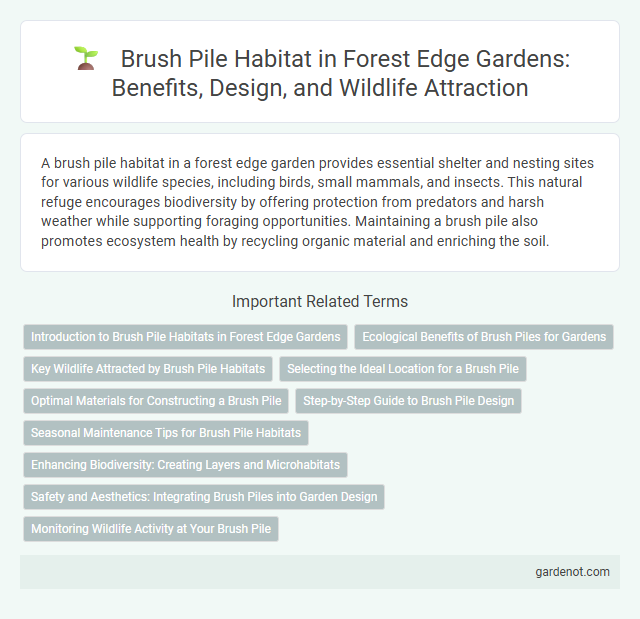 Brush Pile Habitat in Forest Edge Gardens: Benefits, Design, and Wildlife Attraction

A brush pile habitat in a forest edge garden provides essential shelter and nesting sites for various wildlife species, including birds, small mammals, and insects. This natural refuge encourages biodiversity by offering protection from predators and harsh weather while supporting foraging opportunities. Maintaining a brush pile also promotes ecosystem health by recycling organic material and enriching the soil.

Important Related Terms

Introduction to Brush Pile Habitats in Forest Edge Gardens

Ecological Benefits of Brush Piles for Gardens

Key Wildlife Attracted by Brush Pile Habitats

Selecting the Ideal Location for a Brush Pile

Optimal Materials for Constructing a Brush Pile

Step-by-Step Guide to Brush Pile Design

Seasonal Maintenance Tips for Brush Pile Habitats

Enhancing Biodiversity: Creating Layers and Microhabitats

Safety and Aesthetics: Integrating Brush Piles into Garden Design

Monitoring Wildlife Activity at Your Brush Pile

gardenot.com