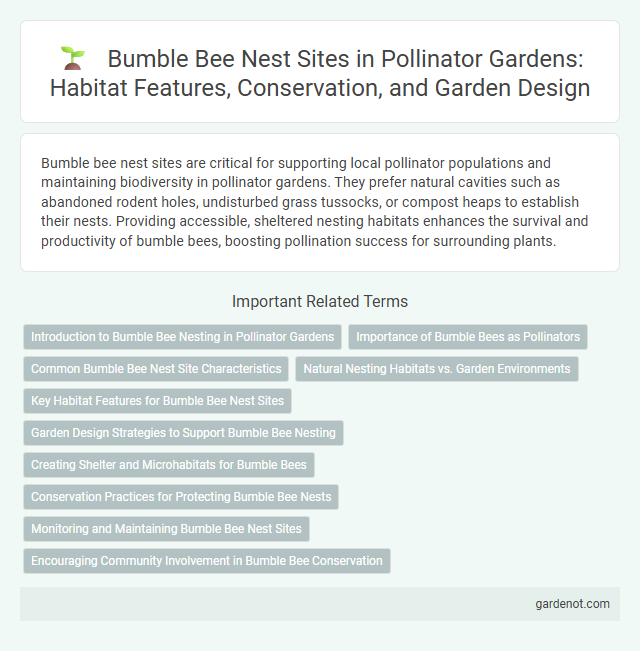 Bumble Bee Nest Sites in Pollinator Gardens: Habitat Features, Conservation, and Garden Design

Bumble bee nest sites are critical for supporting local pollinator populations and maintaining biodiversity in pollinator gardens. They prefer natural cavities such as abandoned rodent holes, undisturbed grass tussocks, or compost heaps to establish their nests. Providing accessible, sheltered nesting habitats enhances the survival and productivity of bumble bees, boosting pollination success for surrounding plants.

Important Related Terms

Introduction to Bumble Bee Nesting in Pollinator Gardens

Importance of Bumble Bees as Pollinators

Common Bumble Bee Nest Site Characteristics

Natural Nesting Habitats vs. Garden Environments

Key Habitat Features for Bumble Bee Nest Sites

Garden Design Strategies to Support Bumble Bee Nesting

Creating Shelter and Microhabitats for Bumble Bees

Conservation Practices for Protecting Bumble Bee Nests

Monitoring and Maintaining Bumble Bee Nest Sites

Encouraging Community Involvement in Bumble Bee Conservation

gardenot.com