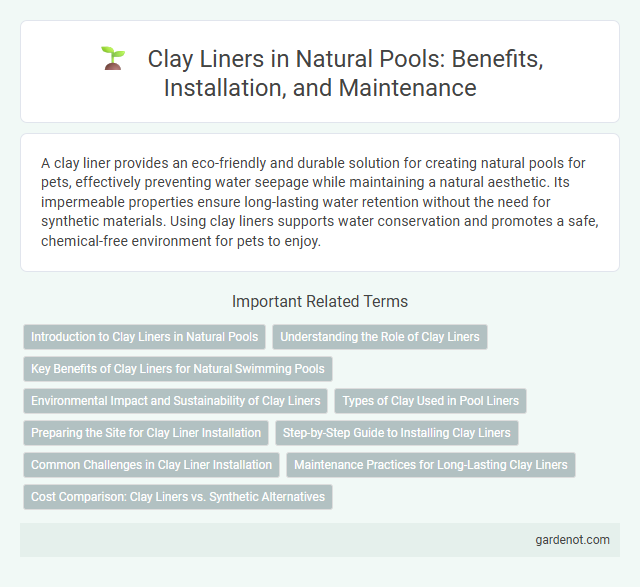 Clay Liners in Natural Pools: Benefits, Installation, and Maintenance

A clay liner provides an eco-friendly and durable solution for creating natural pools for pets, effectively preventing water seepage while maintaining a natural aesthetic. Its impermeable properties ensure long-lasting water retention without the need for synthetic materials. Using clay liners supports water conservation and promotes a safe, chemical-free environment for pets to enjoy.

Important Related Terms

Introduction to Clay Liners in Natural Pools

Understanding the Role of Clay Liners

Key Benefits of Clay Liners for Natural Swimming Pools

Environmental Impact and Sustainability of Clay Liners

Types of Clay Used in Pool Liners

Preparing the Site for Clay Liner Installation

Step-by-Step Guide to Installing Clay Liners

Common Challenges in Clay Liner Installation

Maintenance Practices for Long-Lasting Clay Liners

Cost Comparison: Clay Liners vs. Synthetic Alternatives

gardenot.com