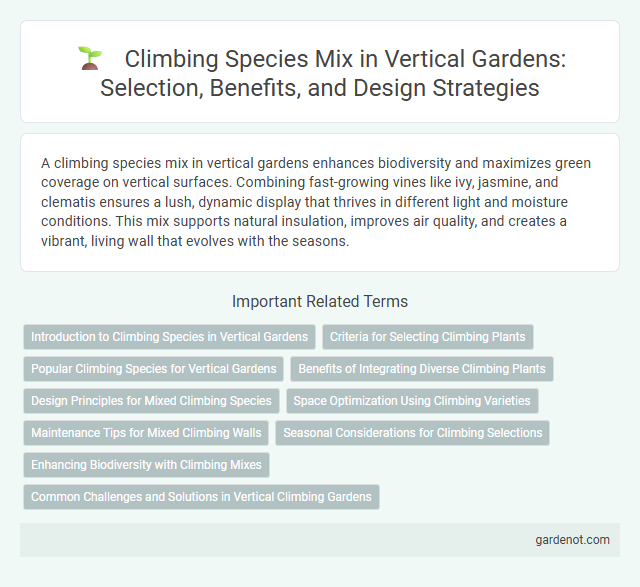 Climbing Species Mix in Vertical Gardens: Selection, Benefits, and Design Strategies

A climbing species mix in vertical gardens enhances biodiversity and maximizes green coverage on vertical surfaces. Combining fast-growing vines like ivy, jasmine, and clematis ensures a lush, dynamic display that thrives in different light and moisture conditions. This mix supports natural insulation, improves air quality, and creates a vibrant, living wall that evolves with the seasons.

Important Related Terms

Introduction to Climbing Species in Vertical Gardens

Criteria for Selecting Climbing Plants

Popular Climbing Species for Vertical Gardens

Benefits of Integrating Diverse Climbing Plants

Design Principles for Mixed Climbing Species

Space Optimization Using Climbing Varieties

Maintenance Tips for Mixed Climbing Walls

Seasonal Considerations for Climbing Selections

Enhancing Biodiversity with Climbing Mixes

Common Challenges and Solutions in Vertical Climbing Gardens

gardenot.com