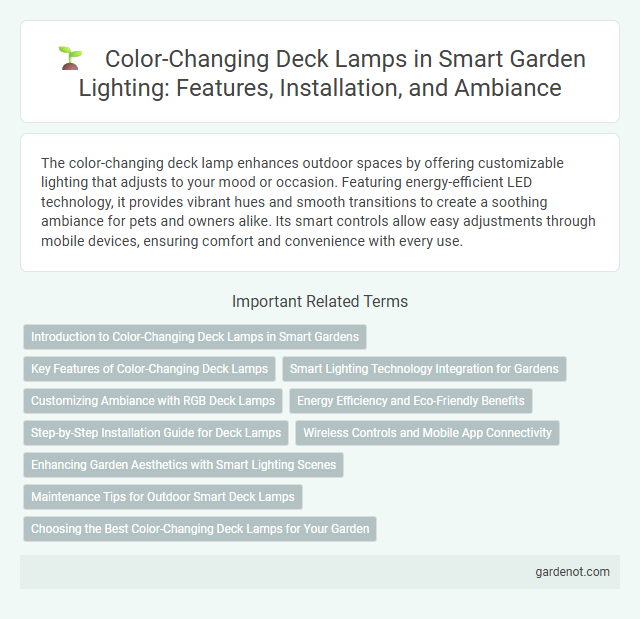 Color-Changing Deck Lamps in Smart Garden Lighting: Features, Installation, and Ambiance

The color-changing deck lamp enhances outdoor spaces by offering customizable lighting that adjusts to your mood or occasion. Featuring energy-efficient LED technology, it provides vibrant hues and smooth transitions to create a soothing ambiance for pets and owners alike. Its smart controls allow easy adjustments through mobile devices, ensuring comfort and convenience with every use.

Important Related Terms

Introduction to Color-Changing Deck Lamps in Smart Gardens

Key Features of Color-Changing Deck Lamps

Smart Lighting Technology Integration for Gardens

Customizing Ambiance with RGB Deck Lamps

Energy Efficiency and Eco-Friendly Benefits

Step-by-Step Installation Guide for Deck Lamps

Wireless Controls and Mobile App Connectivity

Enhancing Garden Aesthetics with Smart Lighting Scenes

Maintenance Tips for Outdoor Smart Deck Lamps

Choosing the Best Color-Changing Deck Lamps for Your Garden

gardenot.com