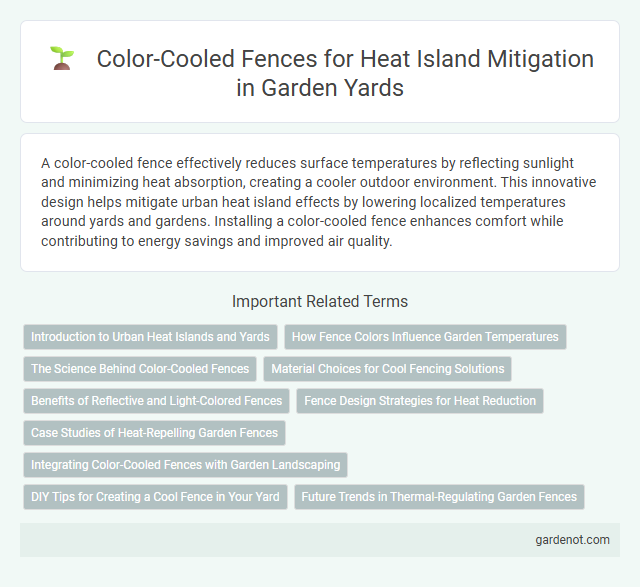 Color-Cooled Fences for Heat Island Mitigation in Garden Yards

A color-cooled fence effectively reduces surface temperatures by reflecting sunlight and minimizing heat absorption, creating a cooler outdoor environment. This innovative design helps mitigate urban heat island effects by lowering localized temperatures around yards and gardens. Installing a color-cooled fence enhances comfort while contributing to energy savings and improved air quality.

Important Related Terms

Introduction to Urban Heat Islands and Yards

How Fence Colors Influence Garden Temperatures

The Science Behind Color-Cooled Fences

Material Choices for Cool Fencing Solutions

Benefits of Reflective and Light-Colored Fences

Fence Design Strategies for Heat Reduction

Case Studies of Heat-Repelling Garden Fences

Integrating Color-Cooled Fences with Garden Landscaping

DIY Tips for Creating a Cool Fence in Your Yard

Future Trends in Thermal-Regulating Garden Fences

gardenot.com