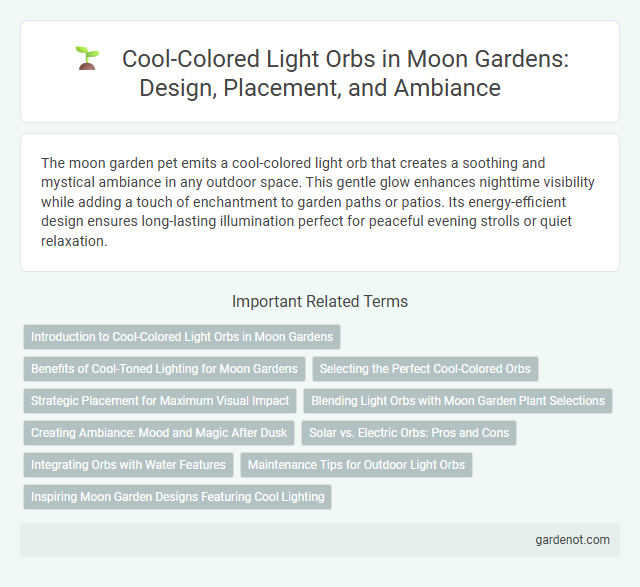 Cool-Colored Light Orbs in Moon Gardens: Design, Placement, and Ambiance

The moon garden pet emits a cool-colored light orb that creates a soothing and mystical ambiance in any outdoor space. This gentle glow enhances nighttime visibility while adding a touch of enchantment to garden paths or patios. Its energy-efficient design ensures long-lasting illumination perfect for peaceful evening strolls or quiet relaxation.

Important Related Terms

Introduction to Cool-Colored Light Orbs in Moon Gardens

Benefits of Cool-Toned Lighting for Moon Gardens

Selecting the Perfect Cool-Colored Orbs

Strategic Placement for Maximum Visual Impact

Blending Light Orbs with Moon Garden Plant Selections

Creating Ambiance: Mood and Magic After Dusk

Solar vs. Electric Orbs: Pros and Cons

Integrating Orbs with Water Features

Maintenance Tips for Outdoor Light Orbs

Inspiring Moon Garden Designs Featuring Cool Lighting

gardenot.com