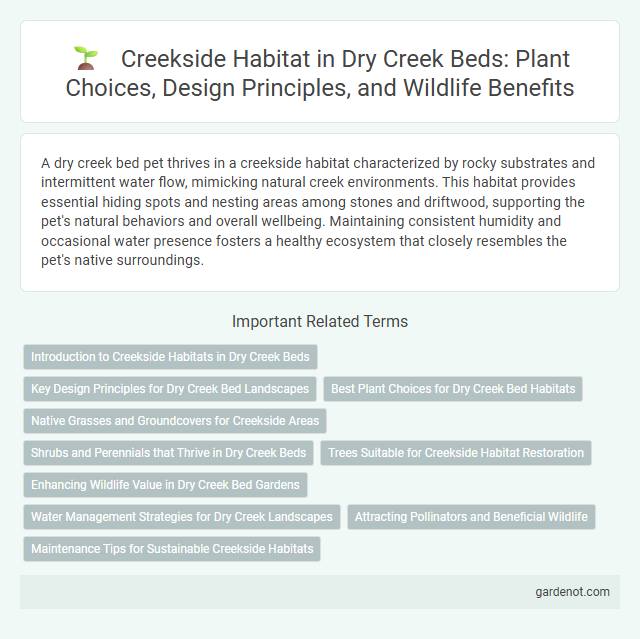 Creekside Habitat in Dry Creek Beds: Plant Choices, Design Principles, and Wildlife Benefits

A dry creek bed pet thrives in a creekside habitat characterized by rocky substrates and intermittent water flow, mimicking natural creek environments. This habitat provides essential hiding spots and nesting areas among stones and driftwood, supporting the pet's natural behaviors and overall wellbeing. Maintaining consistent humidity and occasional water presence fosters a healthy ecosystem that closely resembles the pet's native surroundings.

Important Related Terms

Introduction to Creekside Habitats in Dry Creek Beds

Key Design Principles for Dry Creek Bed Landscapes

Best Plant Choices for Dry Creek Bed Habitats

Native Grasses and Groundcovers for Creekside Areas

Shrubs and Perennials that Thrive in Dry Creek Beds

Trees Suitable for Creekside Habitat Restoration

Enhancing Wildlife Value in Dry Creek Bed Gardens

Water Management Strategies for Dry Creek Landscapes

Attracting Pollinators and Beneficial Wildlife

Maintenance Tips for Sustainable Creekside Habitats

gardenot.com