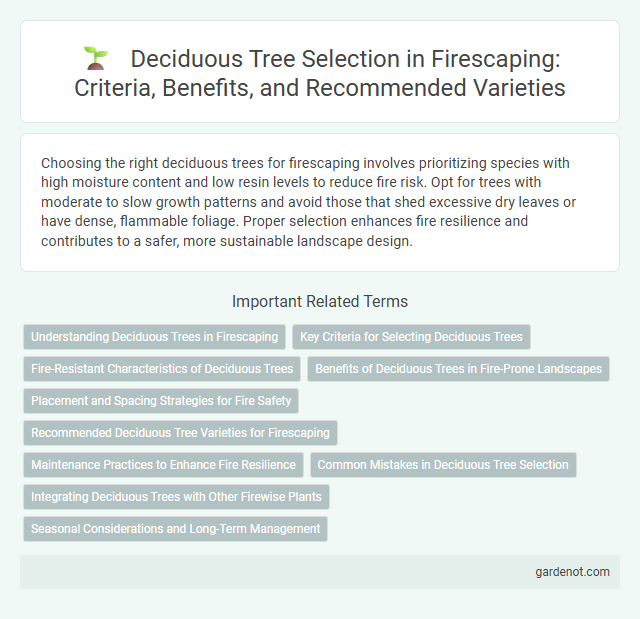 Deciduous Tree Selection in Firescaping: Criteria, Benefits, and Recommended Varieties

Choosing the right deciduous trees for firescaping involves prioritizing species with high moisture content and low resin levels to reduce fire risk. Opt for trees with moderate to slow growth patterns and avoid those that shed excessive dry leaves or have dense, flammable foliage. Proper selection enhances fire resilience and contributes to a safer, more sustainable landscape design.

Important Related Terms

Understanding Deciduous Trees in Firescaping

Key Criteria for Selecting Deciduous Trees

Fire-Resistant Characteristics of Deciduous Trees

Benefits of Deciduous Trees in Fire-Prone Landscapes

Placement and Spacing Strategies for Fire Safety

Recommended Deciduous Tree Varieties for Firescaping

Maintenance Practices to Enhance Fire Resilience

Common Mistakes in Deciduous Tree Selection

Integrating Deciduous Trees with Other Firewise Plants

Seasonal Considerations and Long-Term Management

gardenot.com