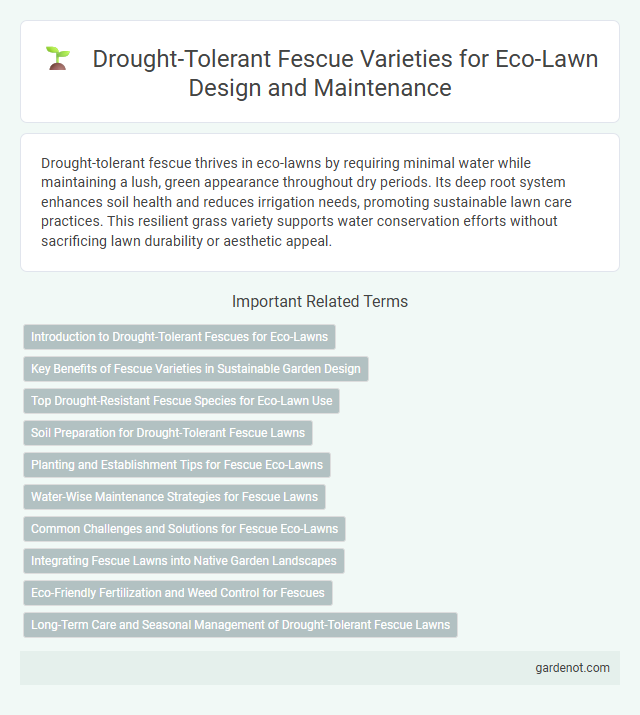 Drought-Tolerant Fescue Varieties for Eco-Lawn Design and Maintenance

Drought-tolerant fescue thrives in eco-lawns by requiring minimal water while maintaining a lush, green appearance throughout dry periods. Its deep root system enhances soil health and reduces irrigation needs, promoting sustainable lawn care practices. This resilient grass variety supports water conservation efforts without sacrificing lawn durability or aesthetic appeal.

Important Related Terms

Introduction to Drought-Tolerant Fescues for Eco-Lawns

Key Benefits of Fescue Varieties in Sustainable Garden Design

Top Drought-Resistant Fescue Species for Eco-Lawn Use

Soil Preparation for Drought-Tolerant Fescue Lawns

Planting and Establishment Tips for Fescue Eco-Lawns

Water-Wise Maintenance Strategies for Fescue Lawns

Common Challenges and Solutions for Fescue Eco-Lawns

Integrating Fescue Lawns into Native Garden Landscapes

Eco-Friendly Fertilization and Weed Control for Fescues

Long-Term Care and Seasonal Management of Drought-Tolerant Fescue Lawns

gardenot.com