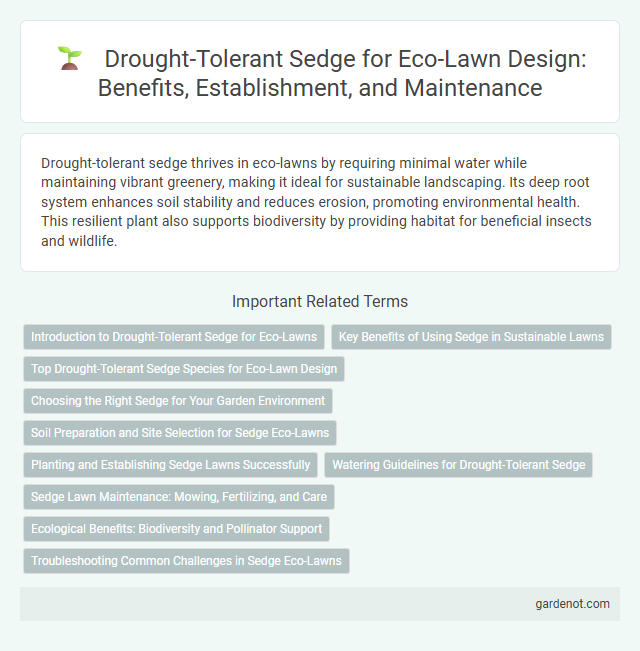 Drought-Tolerant Sedge for Eco-Lawn Design: Benefits, Establishment, and Maintenance

Drought-tolerant sedge thrives in eco-lawns by requiring minimal water while maintaining vibrant greenery, making it ideal for sustainable landscaping. Its deep root system enhances soil stability and reduces erosion, promoting environmental health. This resilient plant also supports biodiversity by providing habitat for beneficial insects and wildlife.

Important Related Terms

Introduction to Drought-Tolerant Sedge for Eco-Lawns

Key Benefits of Using Sedge in Sustainable Lawns

Top Drought-Tolerant Sedge Species for Eco-Lawn Design

Choosing the Right Sedge for Your Garden Environment

Soil Preparation and Site Selection for Sedge Eco-Lawns

Planting and Establishing Sedge Lawns Successfully

Watering Guidelines for Drought-Tolerant Sedge

Sedge Lawn Maintenance: Mowing, Fertilizing, and Care

Ecological Benefits: Biodiversity and Pollinator Support

Troubleshooting Common Challenges in Sedge Eco-Lawns

gardenot.com