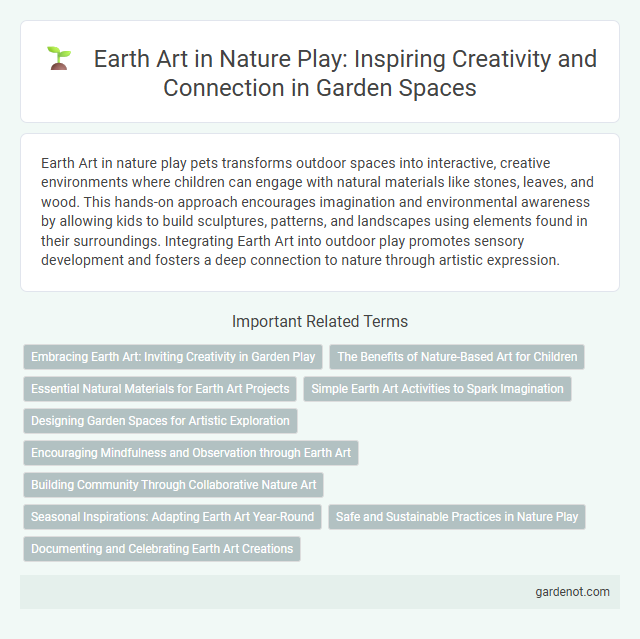 Earth Art in Nature Play: Inspiring Creativity and Connection in Garden Spaces

Earth Art in nature play pets transforms outdoor spaces into interactive, creative environments where children can engage with natural materials like stones, leaves, and wood. This hands-on approach encourages imagination and environmental awareness by allowing kids to build sculptures, patterns, and landscapes using elements found in their surroundings. Integrating Earth Art into outdoor play promotes sensory development and fosters a deep connection to nature through artistic expression.

Important Related Terms

Embracing Earth Art: Inviting Creativity in Garden Play

The Benefits of Nature-Based Art for Children

Essential Natural Materials for Earth Art Projects

Simple Earth Art Activities to Spark Imagination

Designing Garden Spaces for Artistic Exploration

Encouraging Mindfulness and Observation through Earth Art

Building Community Through Collaborative Nature Art

Seasonal Inspirations: Adapting Earth Art Year-Round

Safe and Sustainable Practices in Nature Play

Documenting and Celebrating Earth Art Creations

gardenot.com