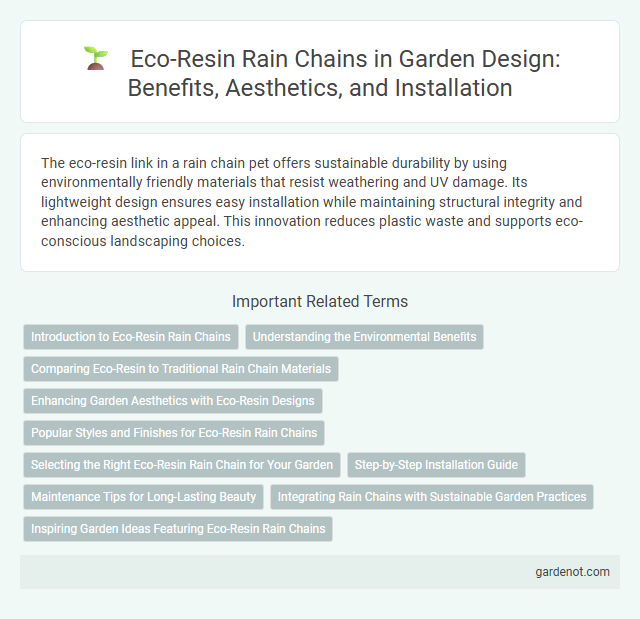 Eco-Resin Rain Chains in Garden Design: Benefits, Aesthetics, and Installation

The eco-resin link in a rain chain pet offers sustainable durability by using environmentally friendly materials that resist weathering and UV damage. Its lightweight design ensures easy installation while maintaining structural integrity and enhancing aesthetic appeal. This innovation reduces plastic waste and supports eco-conscious landscaping choices.

Important Related Terms

Introduction to Eco-Resin Rain Chains

Understanding the Environmental Benefits

Comparing Eco-Resin to Traditional Rain Chain Materials

Enhancing Garden Aesthetics with Eco-Resin Designs

Popular Styles and Finishes for Eco-Resin Rain Chains

Selecting the Right Eco-Resin Rain Chain for Your Garden

Step-by-Step Installation Guide

Maintenance Tips for Long-Lasting Beauty

Integrating Rain Chains with Sustainable Garden Practices

Inspiring Garden Ideas Featuring Eco-Resin Rain Chains

gardenot.com