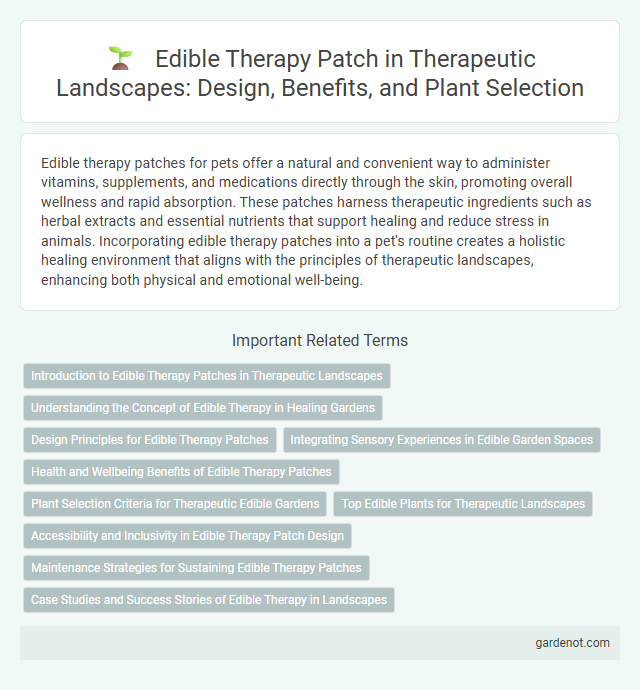 Edible Therapy Patch in Therapeutic Landscapes: Design, Benefits, and Plant Selection

Edible therapy patches for pets offer a natural and convenient way to administer vitamins, supplements, and medications directly through the skin, promoting overall wellness and rapid absorption. These patches harness therapeutic ingredients such as herbal extracts and essential nutrients that support healing and reduce stress in animals. Incorporating edible therapy patches into a pet's routine creates a holistic healing environment that aligns with the principles of therapeutic landscapes, enhancing both physical and emotional well-being.

Important Related Terms

Introduction to Edible Therapy Patches in Therapeutic Landscapes

Understanding the Concept of Edible Therapy in Healing Gardens

Design Principles for Edible Therapy Patches

Integrating Sensory Experiences in Edible Garden Spaces

Health and Wellbeing Benefits of Edible Therapy Patches

Plant Selection Criteria for Therapeutic Edible Gardens

Top Edible Plants for Therapeutic Landscapes

Accessibility and Inclusivity in Edible Therapy Patch Design

Maintenance Strategies for Sustaining Edible Therapy Patches

Case Studies and Success Stories of Edible Therapy in Landscapes

gardenot.com