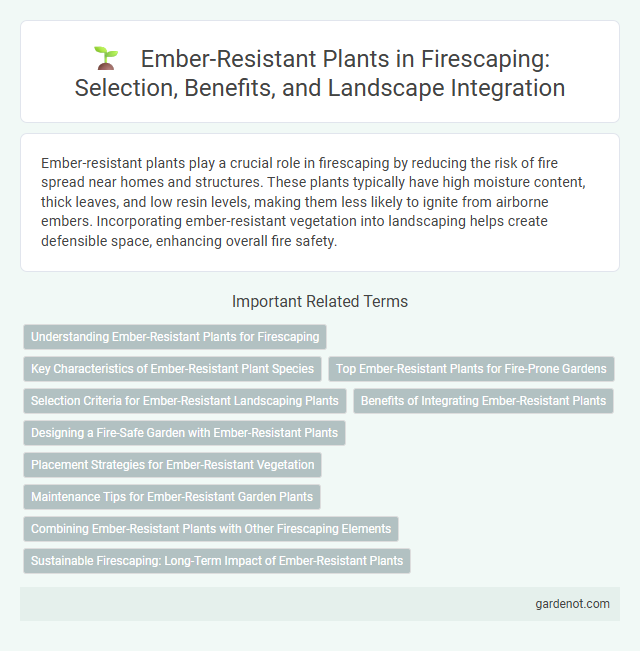 Ember-Resistant Plants in Firescaping: Selection, Benefits, and Landscape Integration

Ember-resistant plants play a crucial role in firescaping by reducing the risk of fire spread near homes and structures. These plants typically have high moisture content, thick leaves, and low resin levels, making them less likely to ignite from airborne embers. Incorporating ember-resistant vegetation into landscaping helps create defensible space, enhancing overall fire safety.

Important Related Terms

Understanding Ember-Resistant Plants for Firescaping

Key Characteristics of Ember-Resistant Plant Species

Top Ember-Resistant Plants for Fire-Prone Gardens

Selection Criteria for Ember-Resistant Landscaping Plants

Benefits of Integrating Ember-Resistant Plants

Designing a Fire-Safe Garden with Ember-Resistant Plants

Placement Strategies for Ember-Resistant Vegetation

Maintenance Tips for Ember-Resistant Garden Plants

Combining Ember-Resistant Plants with Other Firescaping Elements

Sustainable Firescaping: Long-Term Impact of Ember-Resistant Plants

gardenot.com