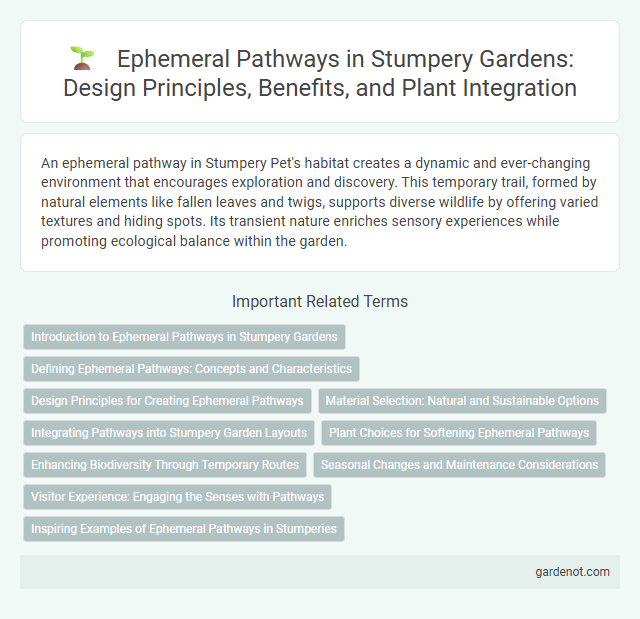 Ephemeral Pathways in Stumpery Gardens: Design Principles, Benefits, and Plant Integration

An ephemeral pathway in Stumpery Pet's habitat creates a dynamic and ever-changing environment that encourages exploration and discovery. This temporary trail, formed by natural elements like fallen leaves and twigs, supports diverse wildlife by offering varied textures and hiding spots. Its transient nature enriches sensory experiences while promoting ecological balance within the garden.

Important Related Terms

Introduction to Ephemeral Pathways in Stumpery Gardens

Defining Ephemeral Pathways: Concepts and Characteristics

Design Principles for Creating Ephemeral Pathways

Material Selection: Natural and Sustainable Options

Integrating Pathways into Stumpery Garden Layouts

Plant Choices for Softening Ephemeral Pathways

Enhancing Biodiversity Through Temporary Routes

Seasonal Changes and Maintenance Considerations

Visitor Experience: Engaging the Senses with Pathways

Inspiring Examples of Ephemeral Pathways in Stumperies

gardenot.com