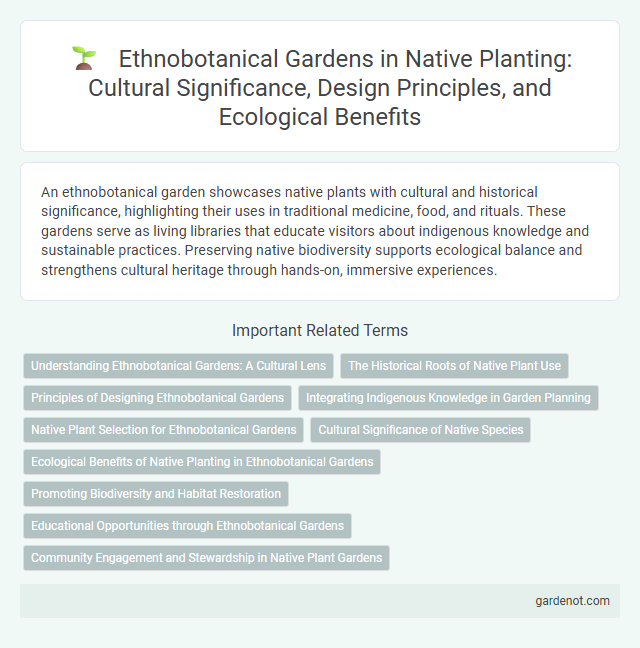 Ethnobotanical Gardens in Native Planting: Cultural Significance, Design Principles, and Ecological Benefits

An ethnobotanical garden showcases native plants with cultural and historical significance, highlighting their uses in traditional medicine, food, and rituals. These gardens serve as living libraries that educate visitors about indigenous knowledge and sustainable practices. Preserving native biodiversity supports ecological balance and strengthens cultural heritage through hands-on, immersive experiences.

Important Related Terms

Understanding Ethnobotanical Gardens: A Cultural Lens

The Historical Roots of Native Plant Use

Principles of Designing Ethnobotanical Gardens

Integrating Indigenous Knowledge in Garden Planning

Native Plant Selection for Ethnobotanical Gardens

Cultural Significance of Native Species

Ecological Benefits of Native Planting in Ethnobotanical Gardens

Promoting Biodiversity and Habitat Restoration

Educational Opportunities through Ethnobotanical Gardens

Community Engagement and Stewardship in Native Plant Gardens

gardenot.com