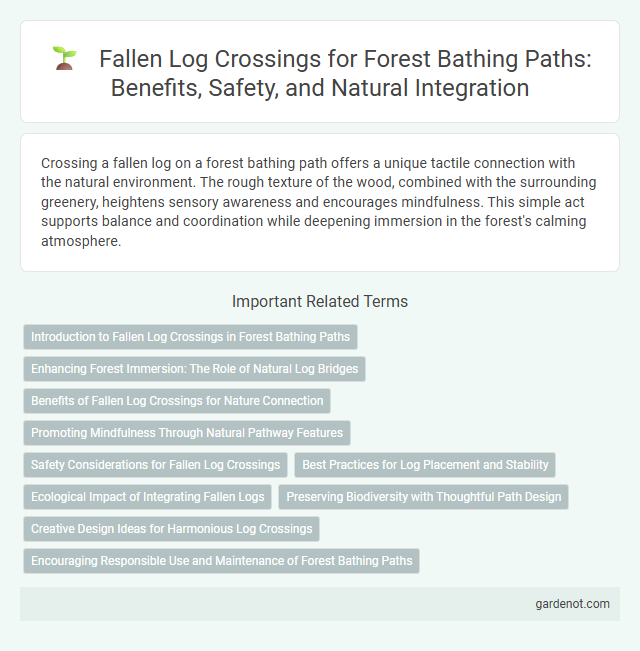 Fallen Log Crossings for Forest Bathing Paths: Benefits, Safety, and Natural Integration

Crossing a fallen log on a forest bathing path offers a unique tactile connection with the natural environment. The rough texture of the wood, combined with the surrounding greenery, heightens sensory awareness and encourages mindfulness. This simple act supports balance and coordination while deepening immersion in the forest's calming atmosphere.

Important Related Terms

Introduction to Fallen Log Crossings in Forest Bathing Paths

Enhancing Forest Immersion: The Role of Natural Log Bridges

Benefits of Fallen Log Crossings for Nature Connection

Promoting Mindfulness Through Natural Pathway Features

Safety Considerations for Fallen Log Crossings

Best Practices for Log Placement and Stability

Ecological Impact of Integrating Fallen Logs

Preserving Biodiversity with Thoughtful Path Design

Creative Design Ideas for Harmonious Log Crossings

Encouraging Responsible Use and Maintenance of Forest Bathing Paths

gardenot.com