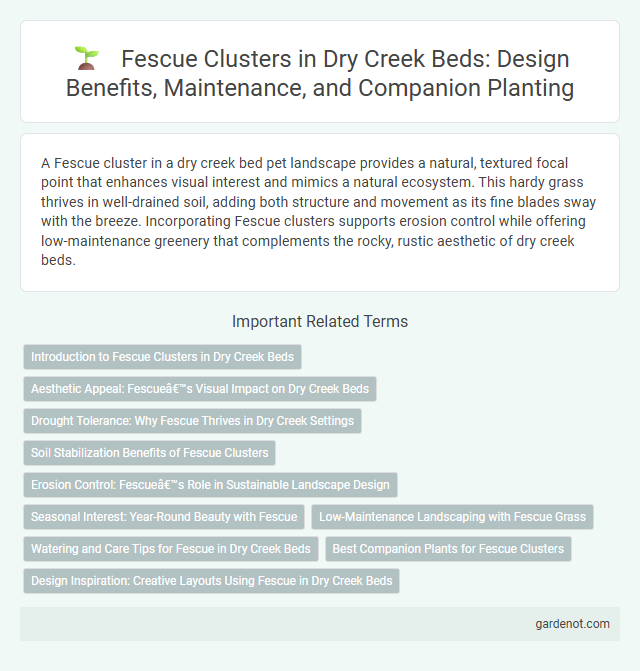 Fescue Clusters in Dry Creek Beds: Design Benefits, Maintenance, and Companion Planting

A Fescue cluster in a dry creek bed pet landscape provides a natural, textured focal point that enhances visual interest and mimics a natural ecosystem. This hardy grass thrives in well-drained soil, adding both structure and movement as its fine blades sway with the breeze. Incorporating Fescue clusters supports erosion control while offering low-maintenance greenery that complements the rocky, rustic aesthetic of dry creek beds.

Important Related Terms

Introduction to Fescue Clusters in Dry Creek Beds

Aesthetic Appeal: Fescueâ€™s Visual Impact on Dry Creek Beds

Drought Tolerance: Why Fescue Thrives in Dry Creek Settings

Soil Stabilization Benefits of Fescue Clusters

Erosion Control: Fescueâ€™s Role in Sustainable Landscape Design

Seasonal Interest: Year-Round Beauty with Fescue

Low-Maintenance Landscaping with Fescue Grass

Watering and Care Tips for Fescue in Dry Creek Beds

Best Companion Plants for Fescue Clusters

Design Inspiration: Creative Layouts Using Fescue in Dry Creek Beds

gardenot.com