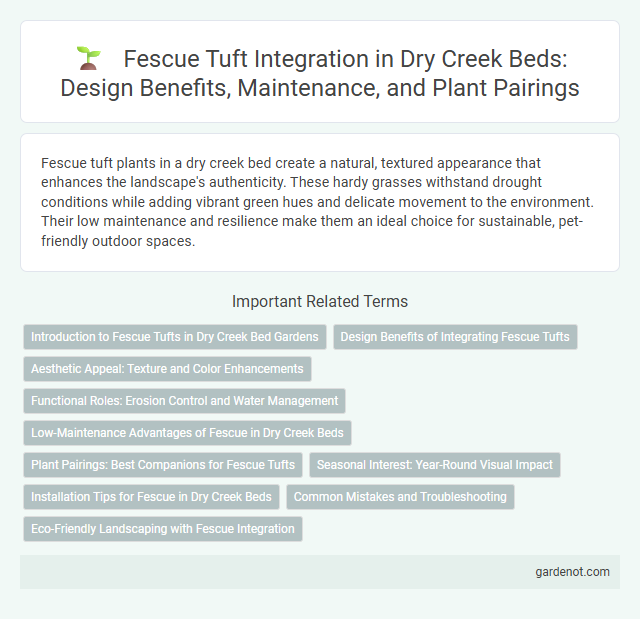 Fescue Tuft Integration in Dry Creek Beds: Design Benefits, Maintenance, and Plant Pairings

Fescue tuft plants in a dry creek bed create a natural, textured appearance that enhances the landscape's authenticity. These hardy grasses withstand drought conditions while adding vibrant green hues and delicate movement to the environment. Their low maintenance and resilience make them an ideal choice for sustainable, pet-friendly outdoor spaces.

Important Related Terms

Introduction to Fescue Tufts in Dry Creek Bed Gardens

Design Benefits of Integrating Fescue Tufts

Aesthetic Appeal: Texture and Color Enhancements

Functional Roles: Erosion Control and Water Management

Low-Maintenance Advantages of Fescue in Dry Creek Beds

Plant Pairings: Best Companions for Fescue Tufts

Seasonal Interest: Year-Round Visual Impact

Installation Tips for Fescue in Dry Creek Beds

Common Mistakes and Troubleshooting

Eco-Friendly Landscaping with Fescue Integration

gardenot.com