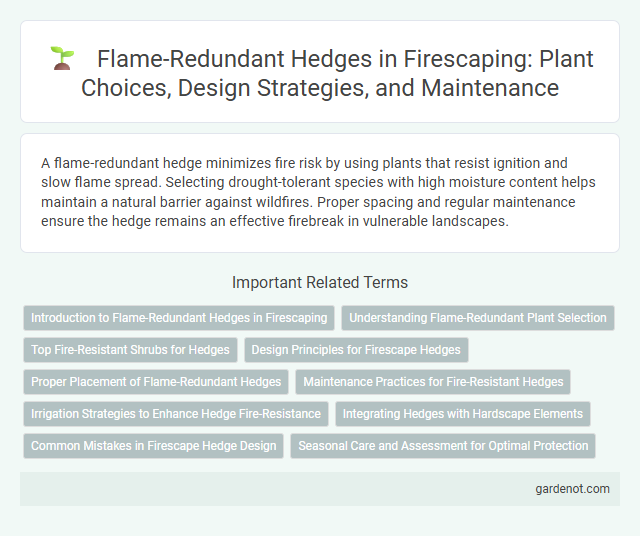 Flame-Redundant Hedges in Firescaping: Plant Choices, Design Strategies, and Maintenance

A flame-redundant hedge minimizes fire risk by using plants that resist ignition and slow flame spread. Selecting drought-tolerant species with high moisture content helps maintain a natural barrier against wildfires. Proper spacing and regular maintenance ensure the hedge remains an effective firebreak in vulnerable landscapes.

Important Related Terms

Introduction to Flame-Redundant Hedges in Firescaping

Understanding Flame-Redundant Plant Selection

Top Fire-Resistant Shrubs for Hedges

Design Principles for Firescape Hedges

Proper Placement of Flame-Redundant Hedges

Maintenance Practices for Fire-Resistant Hedges

Irrigation Strategies to Enhance Hedge Fire-Resistance

Integrating Hedges with Hardscape Elements

Common Mistakes in Firescape Hedge Design

Seasonal Care and Assessment for Optimal Protection

gardenot.com