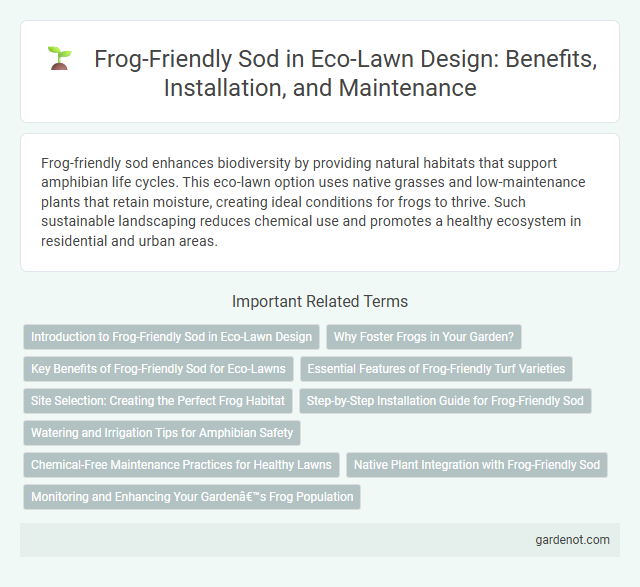 Frog-Friendly Sod in Eco-Lawn Design: Benefits, Installation, and Maintenance

Frog-friendly sod enhances biodiversity by providing natural habitats that support amphibian life cycles. This eco-lawn option uses native grasses and low-maintenance plants that retain moisture, creating ideal conditions for frogs to thrive. Such sustainable landscaping reduces chemical use and promotes a healthy ecosystem in residential and urban areas.

Important Related Terms

Introduction to Frog-Friendly Sod in Eco-Lawn Design

Why Foster Frogs in Your Garden?

Key Benefits of Frog-Friendly Sod for Eco-Lawns

Essential Features of Frog-Friendly Turf Varieties

Site Selection: Creating the Perfect Frog Habitat

Step-by-Step Installation Guide for Frog-Friendly Sod

Watering and Irrigation Tips for Amphibian Safety

Chemical-Free Maintenance Practices for Healthy Lawns

Native Plant Integration with Frog-Friendly Sod

Monitoring and Enhancing Your Gardenâ€™s Frog Population

gardenot.com