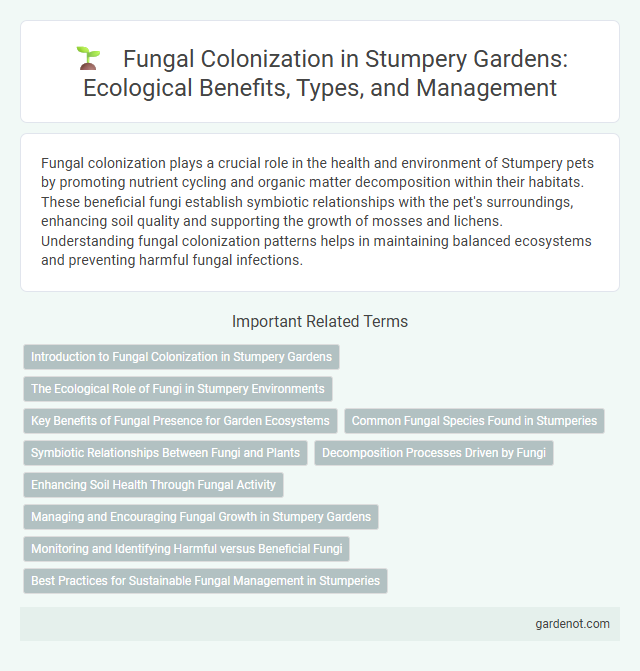 Fungal Colonization in Stumpery Gardens: Ecological Benefits, Types, and Management

Fungal colonization plays a crucial role in the health and environment of Stumpery pets by promoting nutrient cycling and organic matter decomposition within their habitats. These beneficial fungi establish symbiotic relationships with the pet's surroundings, enhancing soil quality and supporting the growth of mosses and lichens. Understanding fungal colonization patterns helps in maintaining balanced ecosystems and preventing harmful fungal infections.

Important Related Terms

Introduction to Fungal Colonization in Stumpery Gardens

The Ecological Role of Fungi in Stumpery Environments

Key Benefits of Fungal Presence for Garden Ecosystems

Common Fungal Species Found in Stumperies

Symbiotic Relationships Between Fungi and Plants

Decomposition Processes Driven by Fungi

Enhancing Soil Health Through Fungal Activity

Managing and Encouraging Fungal Growth in Stumpery Gardens

Monitoring and Identifying Harmful versus Beneficial Fungi

Best Practices for Sustainable Fungal Management in Stumperies

gardenot.com