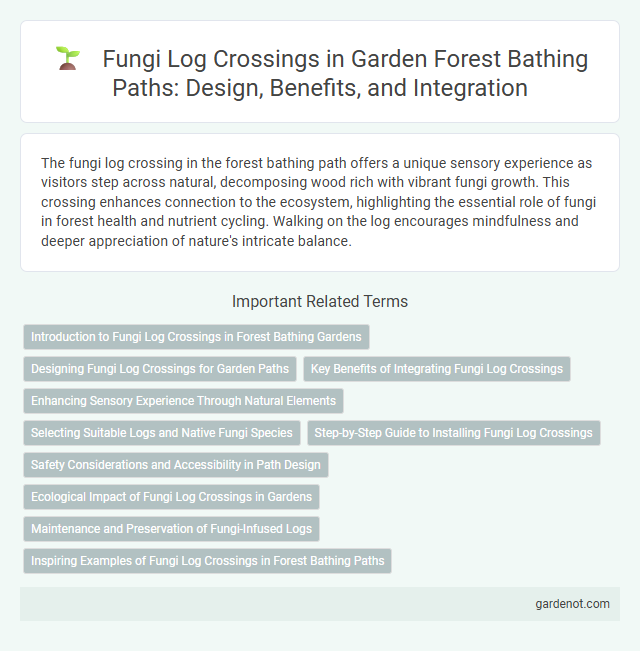 Fungi Log Crossings in Garden Forest Bathing Paths: Design, Benefits, and Integration

The fungi log crossing in the forest bathing path offers a unique sensory experience as visitors step across natural, decomposing wood rich with vibrant fungi growth. This crossing enhances connection to the ecosystem, highlighting the essential role of fungi in forest health and nutrient cycling. Walking on the log encourages mindfulness and deeper appreciation of nature's intricate balance.

Important Related Terms

Introduction to Fungi Log Crossings in Forest Bathing Gardens

Designing Fungi Log Crossings for Garden Paths

Key Benefits of Integrating Fungi Log Crossings

Enhancing Sensory Experience Through Natural Elements

Selecting Suitable Logs and Native Fungi Species

Step-by-Step Guide to Installing Fungi Log Crossings

Safety Considerations and Accessibility in Path Design

Ecological Impact of Fungi Log Crossings in Gardens

Maintenance and Preservation of Fungi-Infused Logs

Inspiring Examples of Fungi Log Crossings in Forest Bathing Paths

gardenot.com